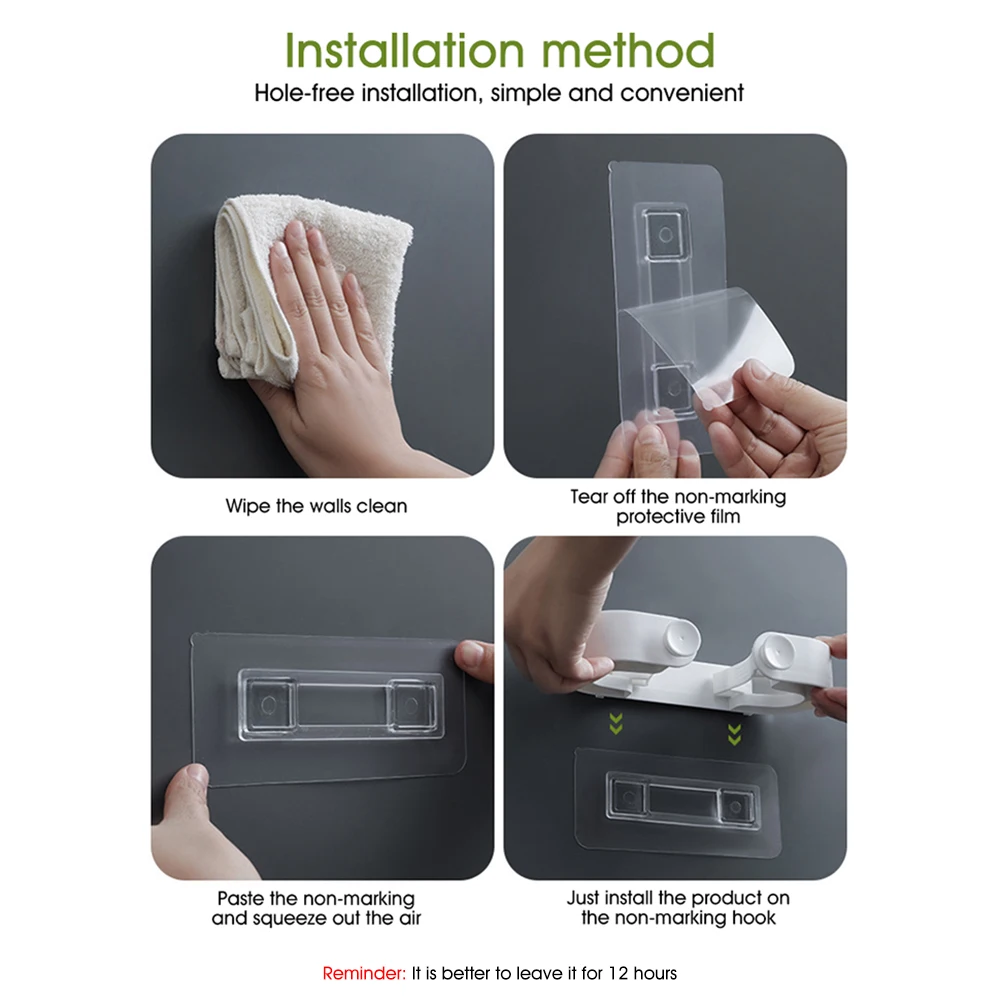 Installation method
Hole-free installation, simple and convenient

Wipe the walls clean

Tear off the non-marking protective film

Paste the non-marking and squeeze out the air

Just install the product on the non-marking hook

Reminder: It is better to leave it for 12 hours