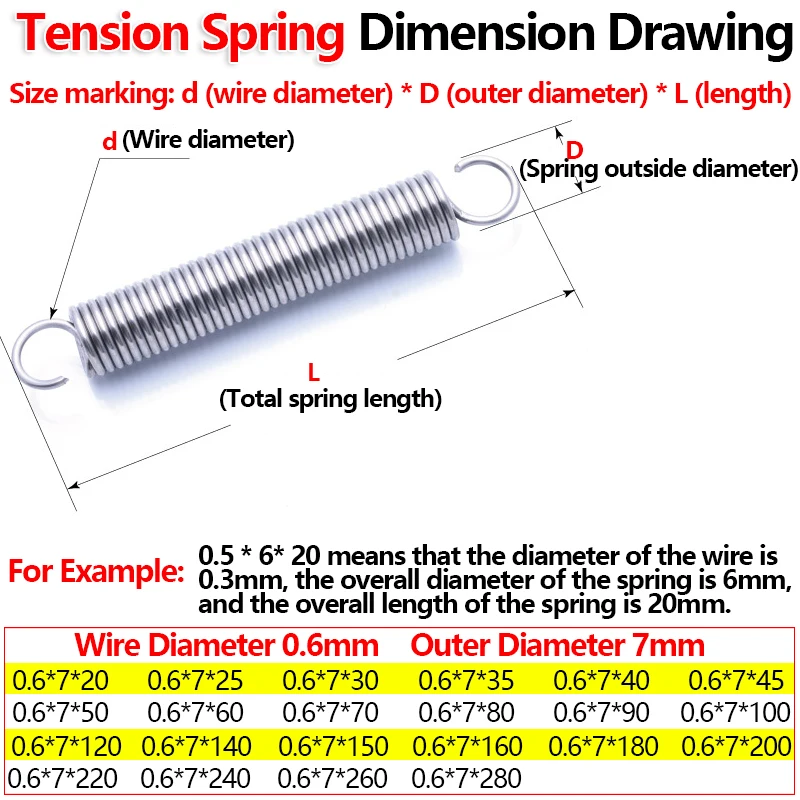 Tension Spring Dimension Drawing

Size marking: d (wire diameter) * D (outer diameter) * L (length)

d (Wire diameter)

D
(Spring outside diameter)

L
(Total spring length)

For Example: 0.5 * 6* 20 means that the diameter of the wire is 0.3mm, the overall diameter of the spring is 6mm, and the overall length of the spring is 20mm.

Wire Diameter 0.6mm Outer Diameter 7mm

| 0.6*7*20 | 0.6*7*25 | 0.6*7*30 | 0.6*7*35 | 0.6*7*40 | 0.6*7*45 |
|---|---|---|---|---|---|
| 0.6*7*50 | 0.6*7*60 | 0.6*7*70 | 0.6*7*80 | 0.6*7*90 | 0.6*7*100 |
| 0.6*7*120 | 0.6*7*140 | 0.6*7*150 | 0.6*7*160 | 0.6*7*180 | 0.6*7*200 |
| 0.6*7*220 | 0.6*7*240 | 0.6*7*260 | 0.6*7*280 | | |