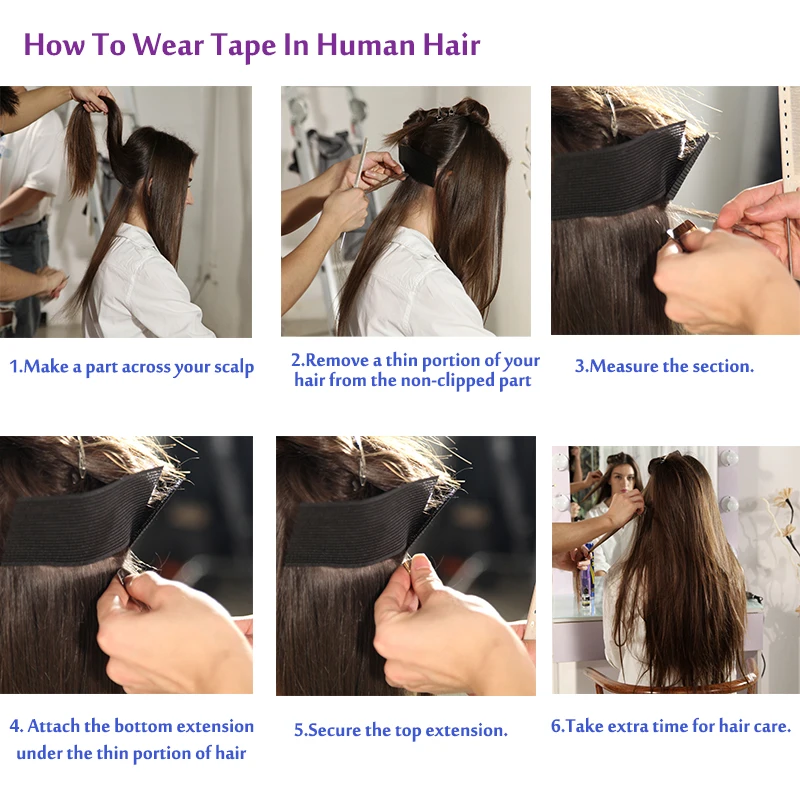 How To Wear Tape In Human Hair

1.Make a part across your scalp

2.Remove a thin portion of your hair from the non-clipped part

3.Measure the section.

4. Attach the bottom extension under the thin portion of hair

5.Secure the top extension.

6.Take extra time for hair care.