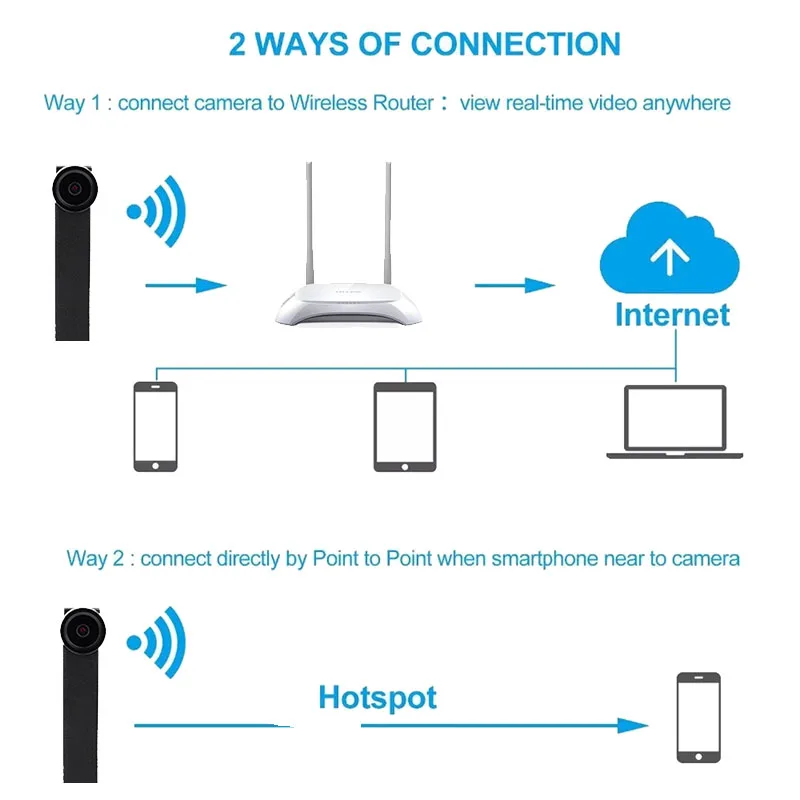 2 WAYS OF CONNECTION

Way 1 : connect camera to Wireless Router： view real-time video anywhere

Internet

Way 2 : connect directly by Point to Point when smartphone near to camera

Hotspot