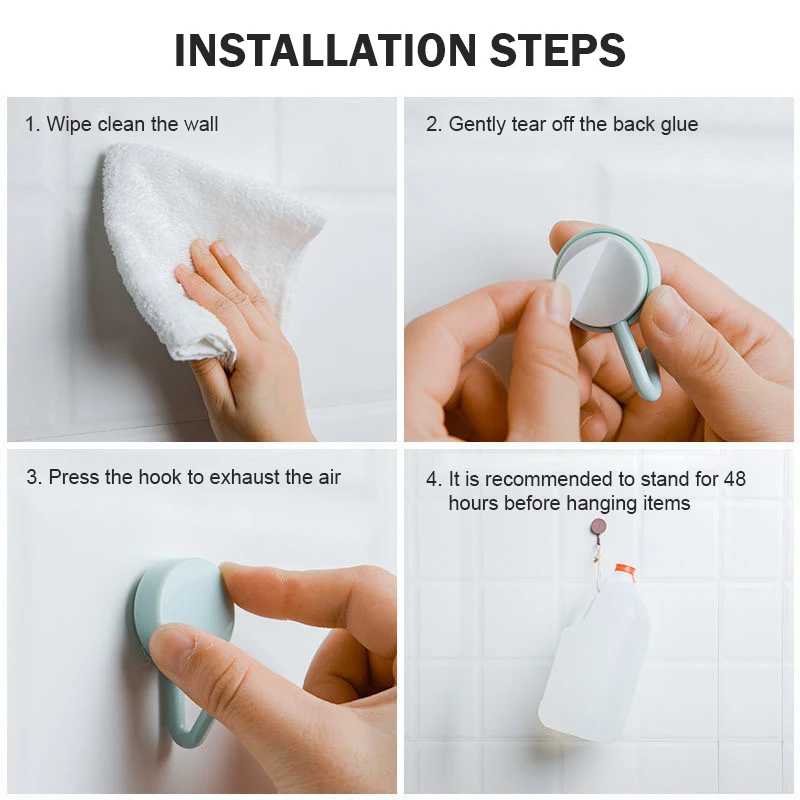 INSTALLATION STEPS

1. Wipe clean the wall

2. Gently tear off the back glue

3. Press the hook to exhaust the air

4. It is recommended to stand for 48 hours before hanging items