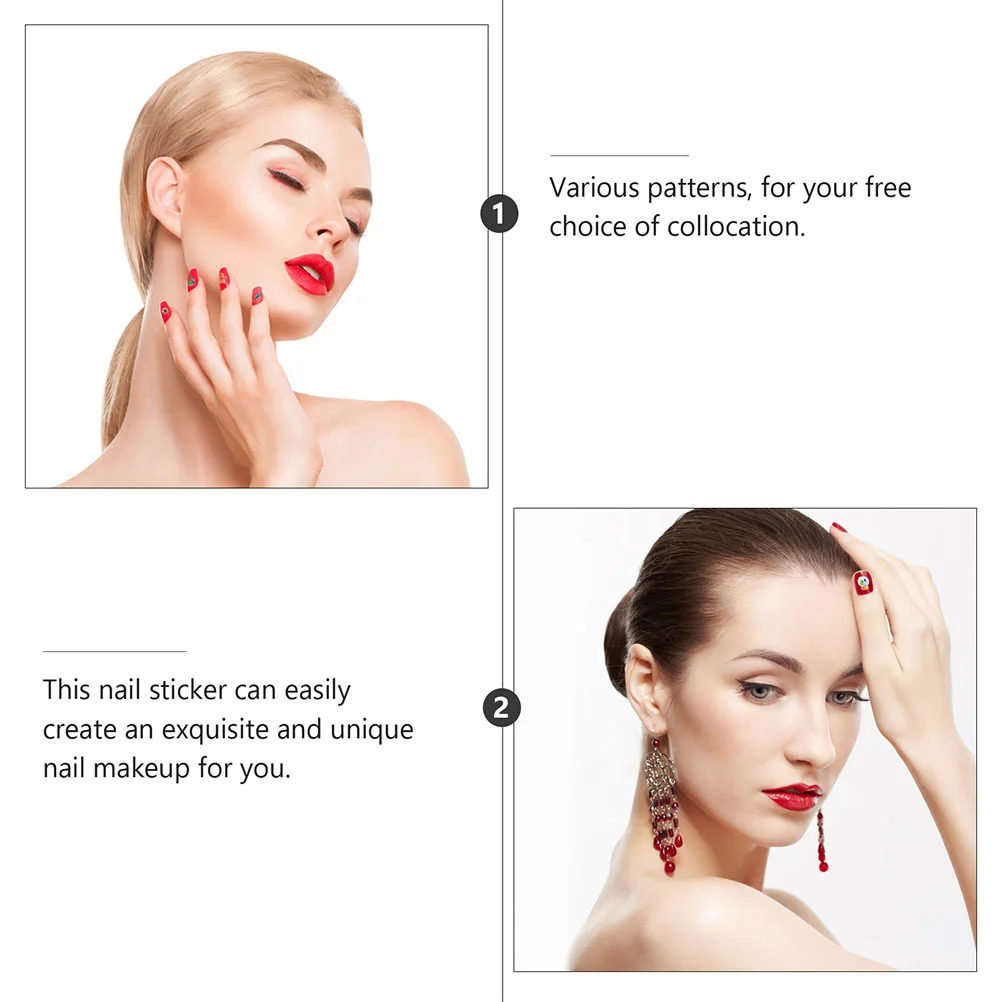 1

Various patterns, for your free choice of collocation.

2

This nail sticker can easily create an exquisite and unique nail makeup for you.