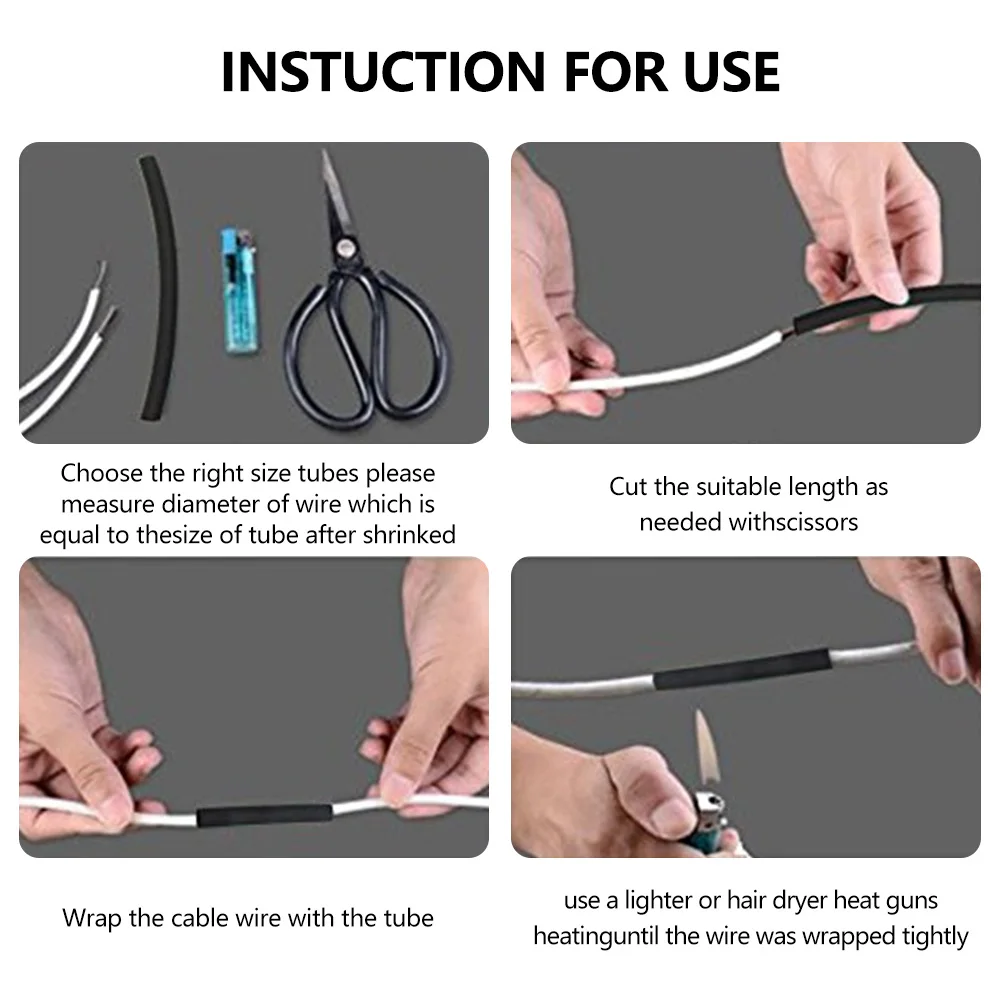 INSTUCTION FOR USE

Choose the right size tubes please measure diameter of wire which is equal to thesize of tube after shrinked

Cut the suitable length as needed withscissors

Wrap the cable wire with the tube

use a lighter or hair dryer heat guns heatinguntil the wire was wrapped tightly