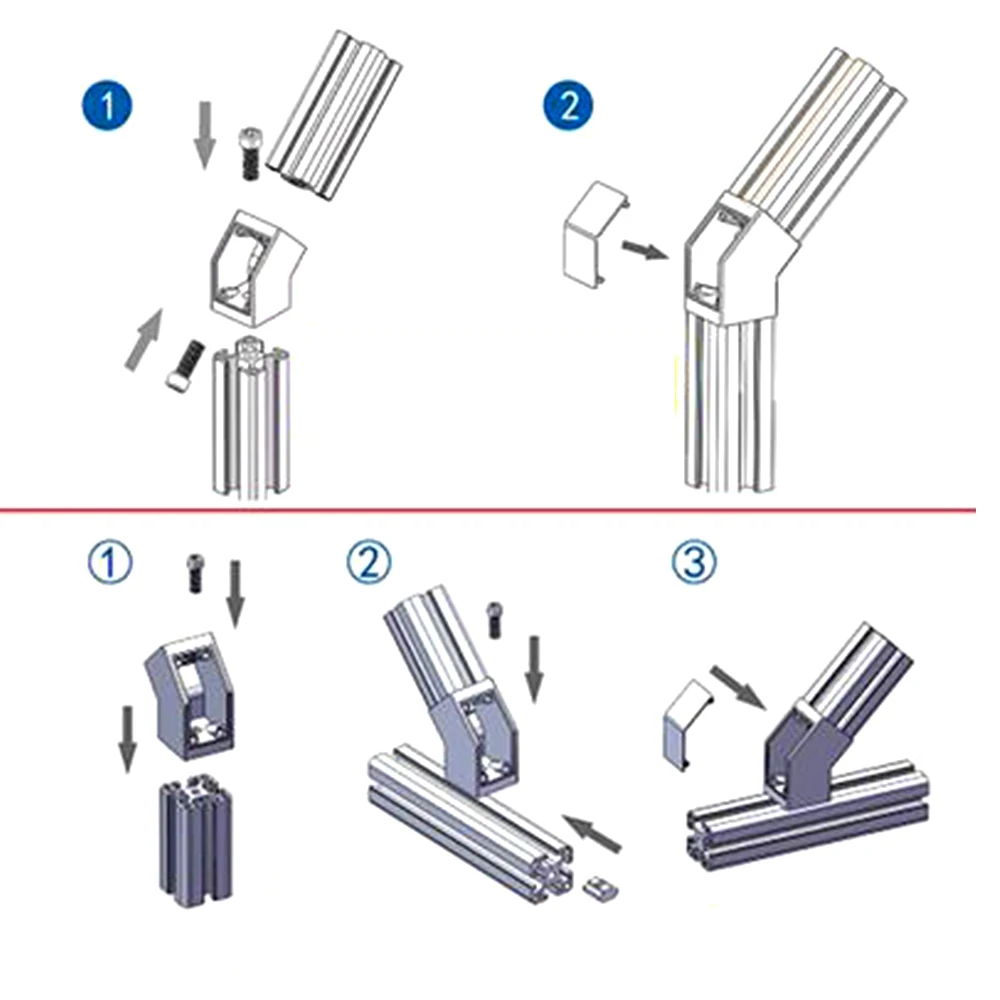 1

2

①

②

③