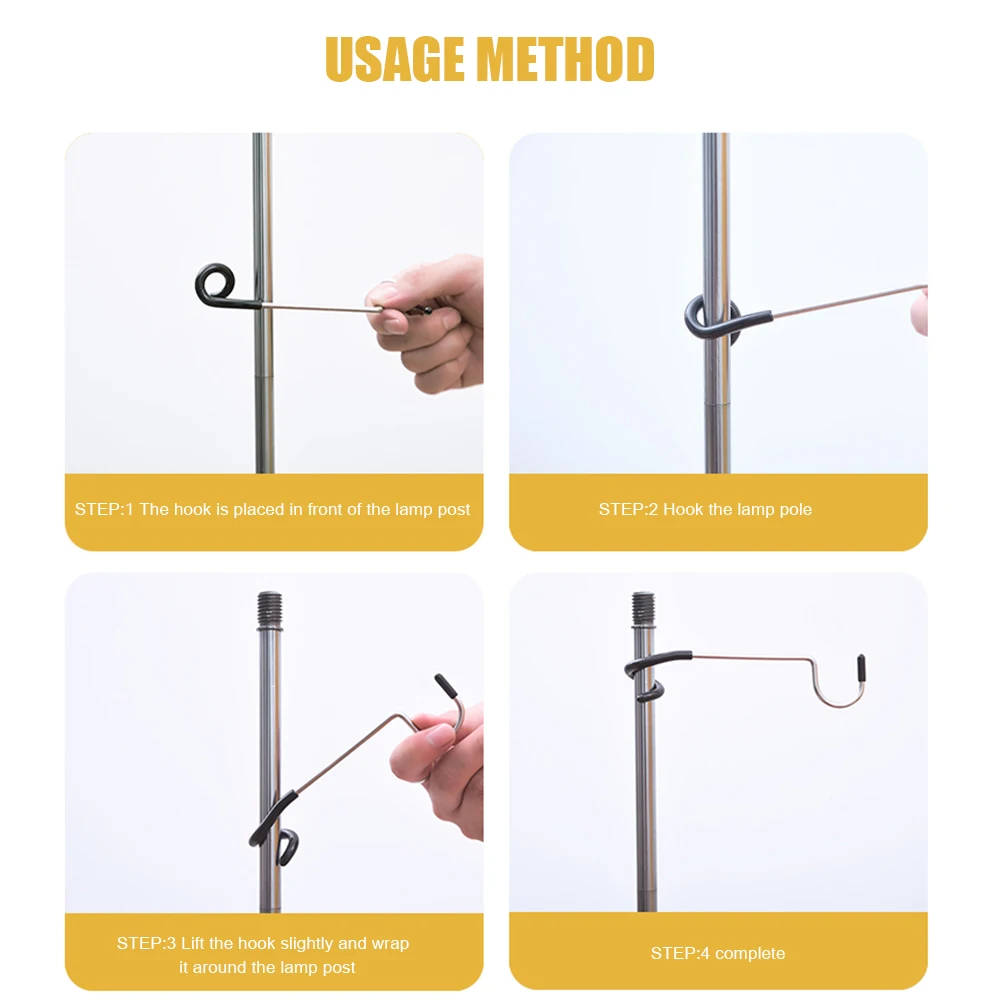 USAGE METHOD

STEP:1 The hook is placed in front of the lamp post

STEP:2 Hook the lamp pole

STEP:3 Lift the hook slightly and wrap it around the lamp post

STEP:4 complete