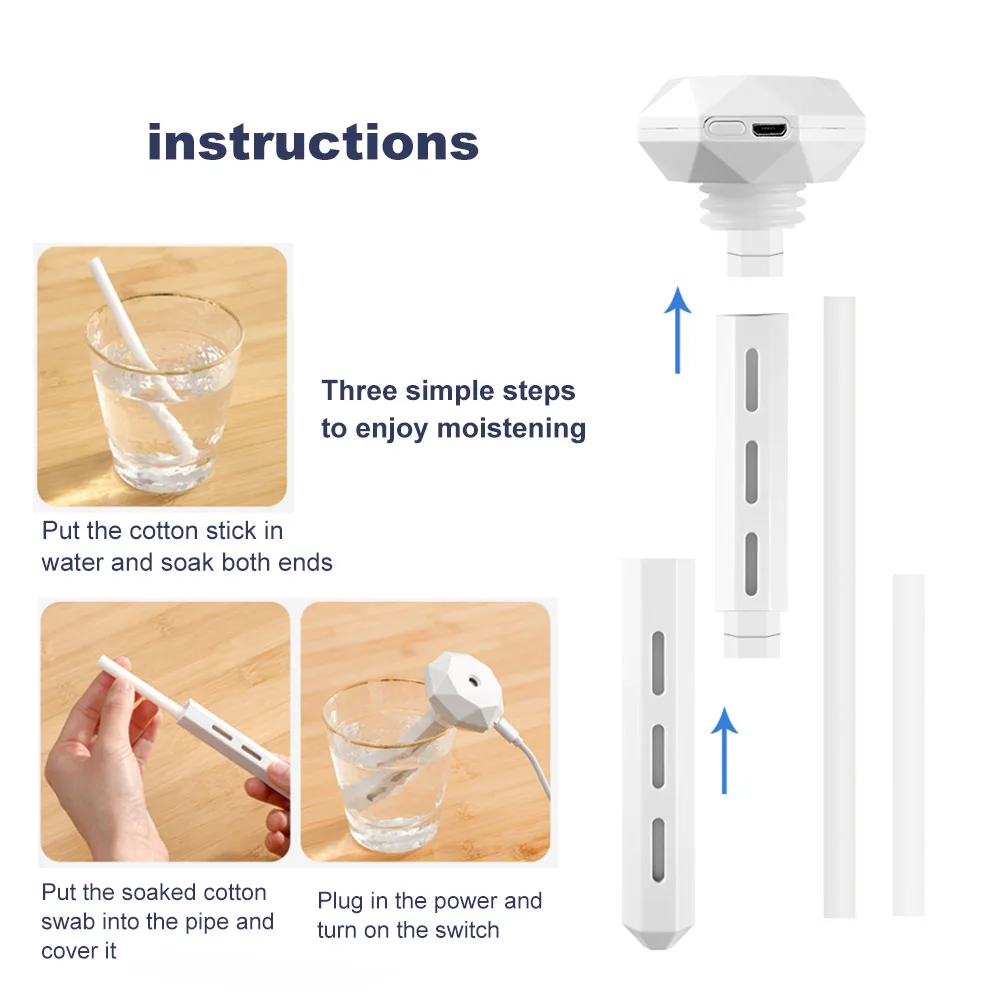 instructions

Three simple steps to enjoy moistening

Put the cotton stick in water and soak both ends

Put the soaked cotton swab into the pipe and cover it

Plug in the power and turn on the switch