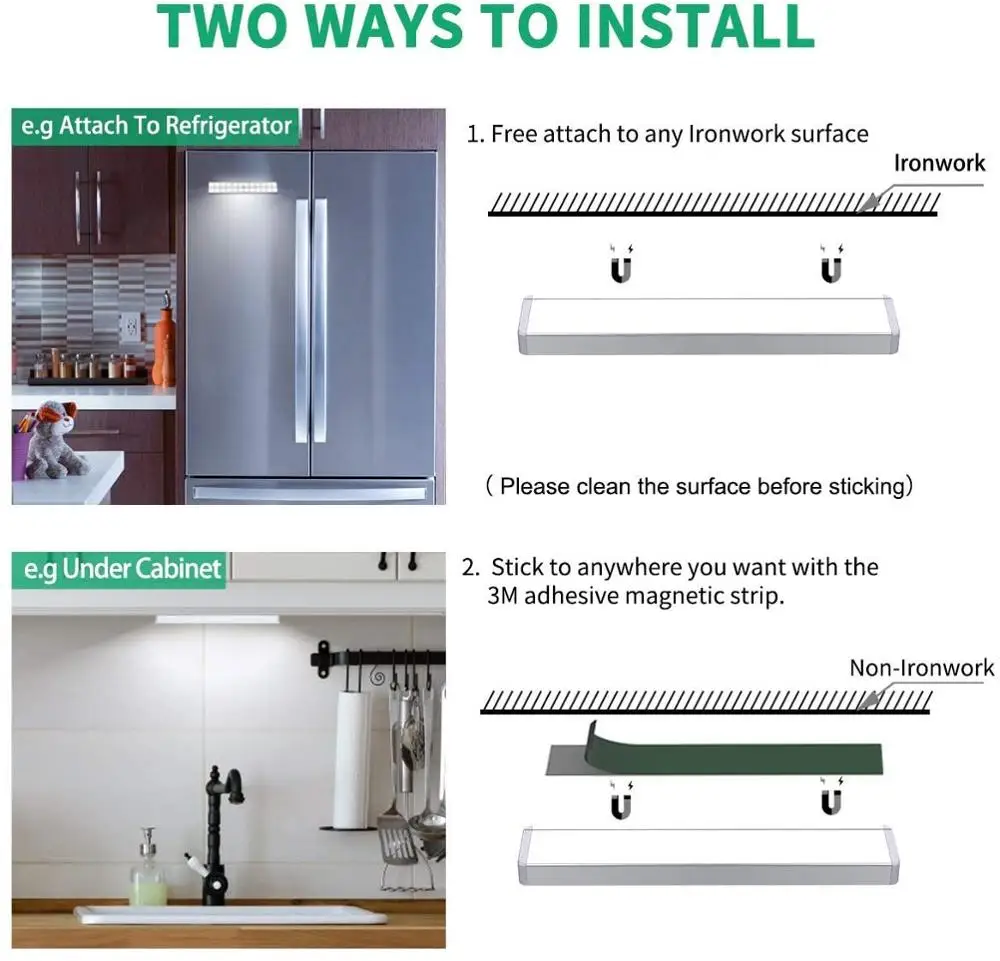 TWO WAYS TO INSTALL

e.g Attach To Refrigerator

1. Free attach to any Ironwork surface

Ironwork

( Please clean the surface before sticking)

e.g Under Cabinet

2. Stick to anywhere you want with the 3M adhesive magnetic strip.

Non-Ironwork