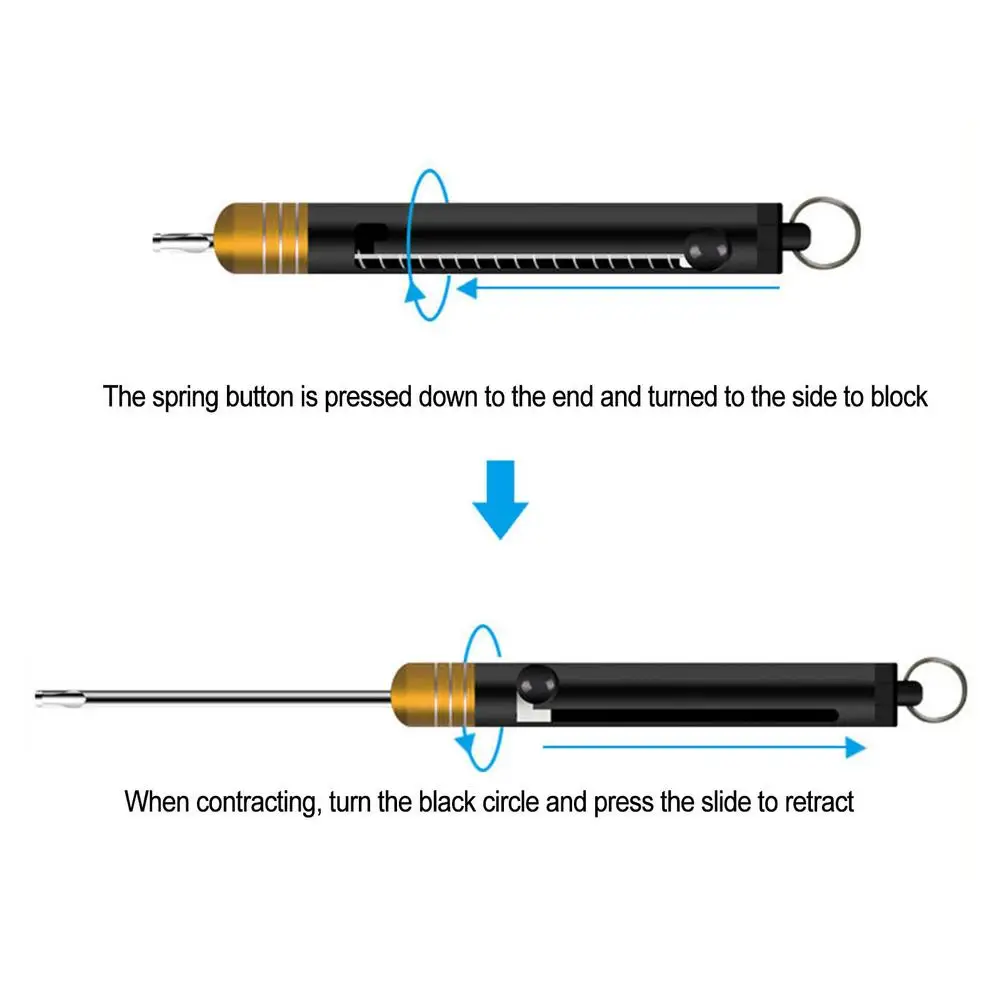 The spring button is pressed down to the end and turned to the side to block

When contracting, turn the black circle and press the slide to retract