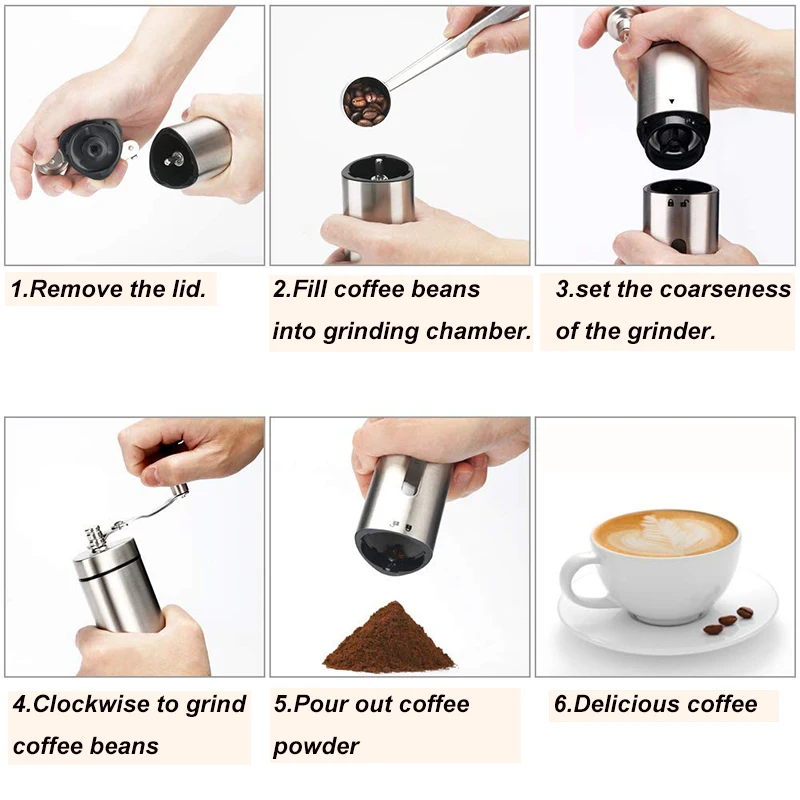 1.Remove the lid.

2.Fill coffee beans into grinding chamber.

3.set the coarseness of the grinder.

4.Clockwise to grind coffee beans

5.Pour out coffee powder

6.Delicious coffee