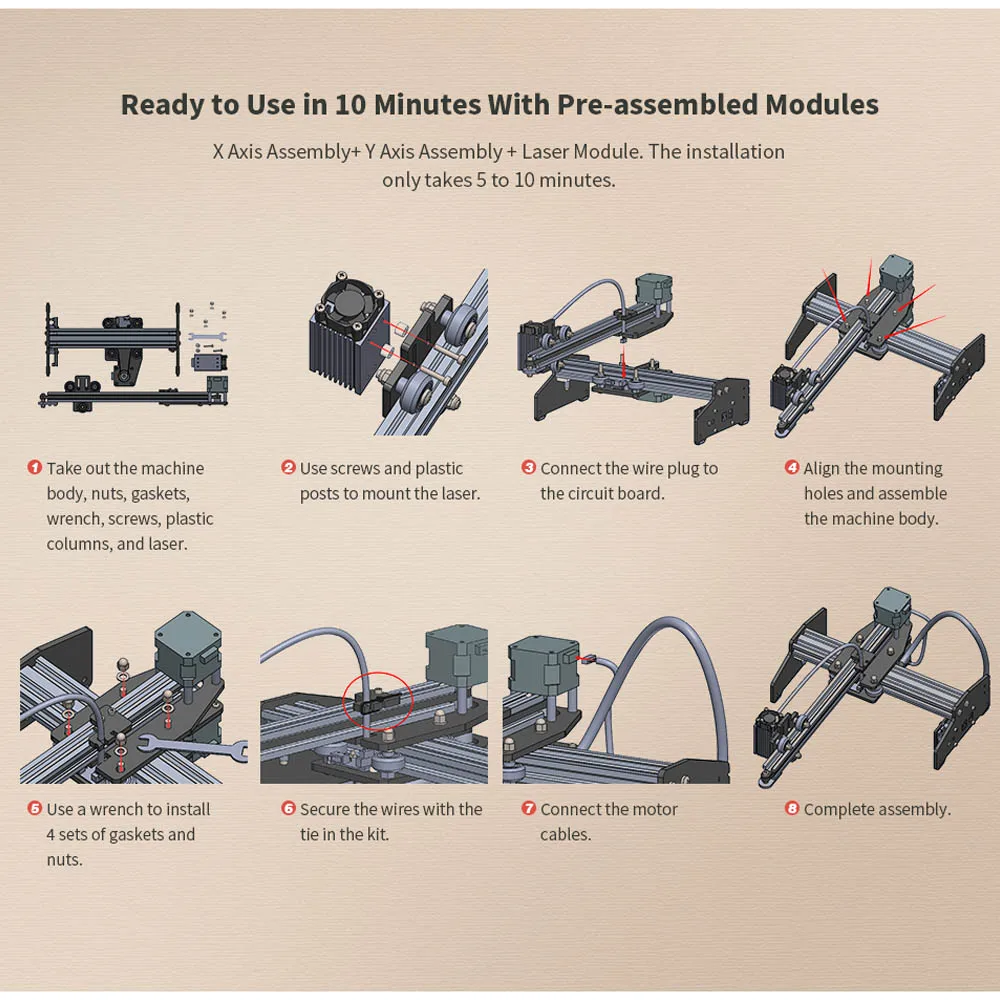 Ready to Use in 10 Minutes With Pre-assembled Modules

X Axis Assembly+ Y Axis Assembly + Laser Module. The installation only takes 5 to 10 minutes.

1 Take out the machine body, nuts, gaskets, wrench, screws, plastic columns, and laser.

2 Use screws and plastic posts to mount the laser.

3 Connect the wire plug to the circuit board.

4 Align the mounting holes and assemble the machine body.

5 Use a wrench to install 4 sets of gaskets and nuts.

6 Secure the wires with the tie in the kit.

7 Connect the motor cables.

8 Complete assembly.