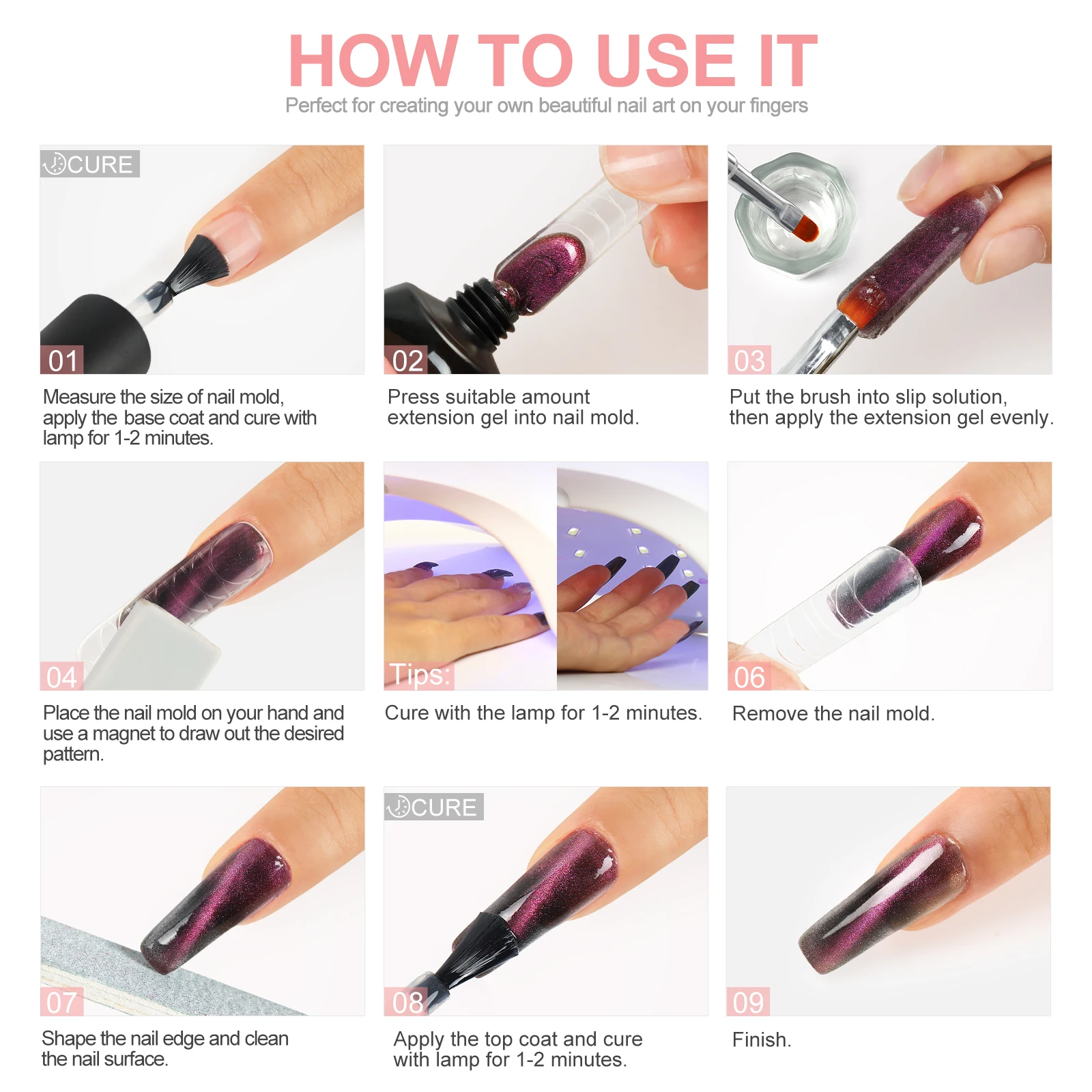 HOW TO USE IT
Perfect for creating your own beautiful nail art on your fingers

CURE
01
Measure the size of nail mold, apply the base coat and cure with lamp for 1-2 minutes.

02
Press suitable amount extension gel into nail mold.

03
Put the brush into slip solution, then apply the extension gel evenly.

04
Place the nail mold on your hand and use a magnet to draw out the desired pattern.

Tips:
Cure with the lamp for 1-2 minutes.

06
Remove the nail mold.

07
Shape the nail edge and clean the nail surface.

CURE
08
Apply the top coat and cure with lamp for 1-2 minutes.

09
Finish.