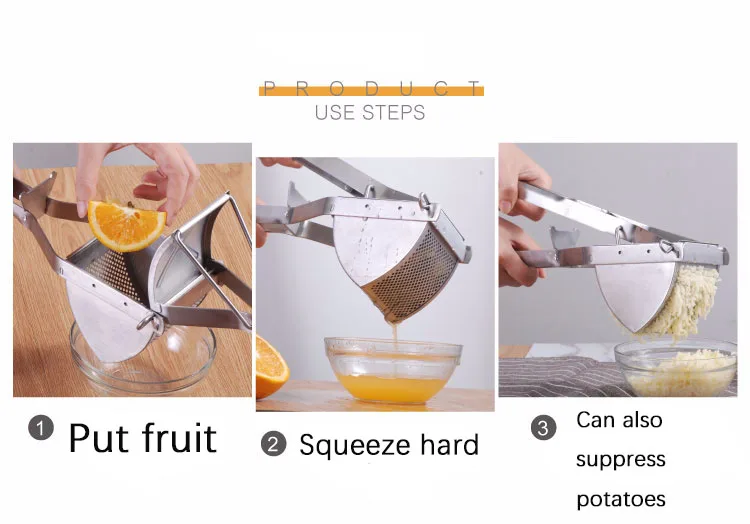 PRODUCT
USE STEPS

1 Put fruit

2 Squeeze hard

3 Can also suppress potatoes