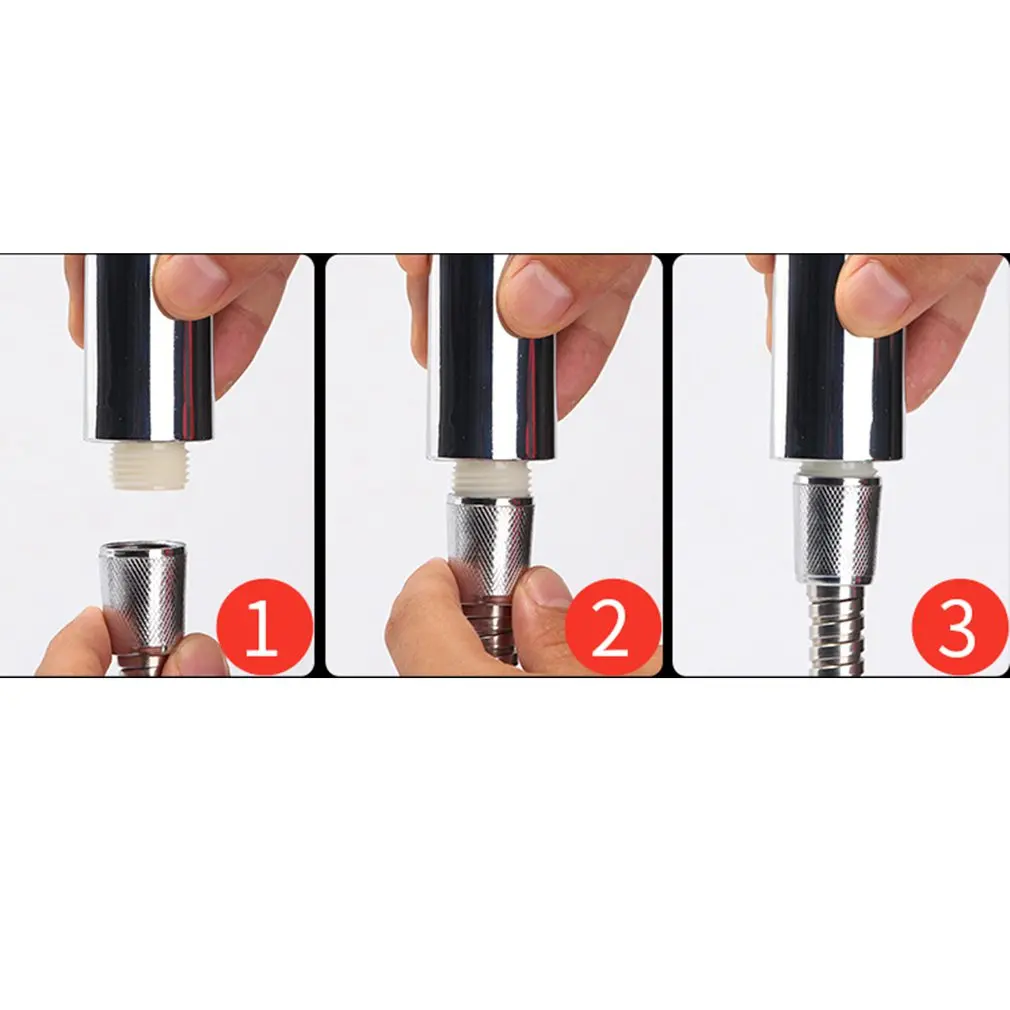 1

2

3