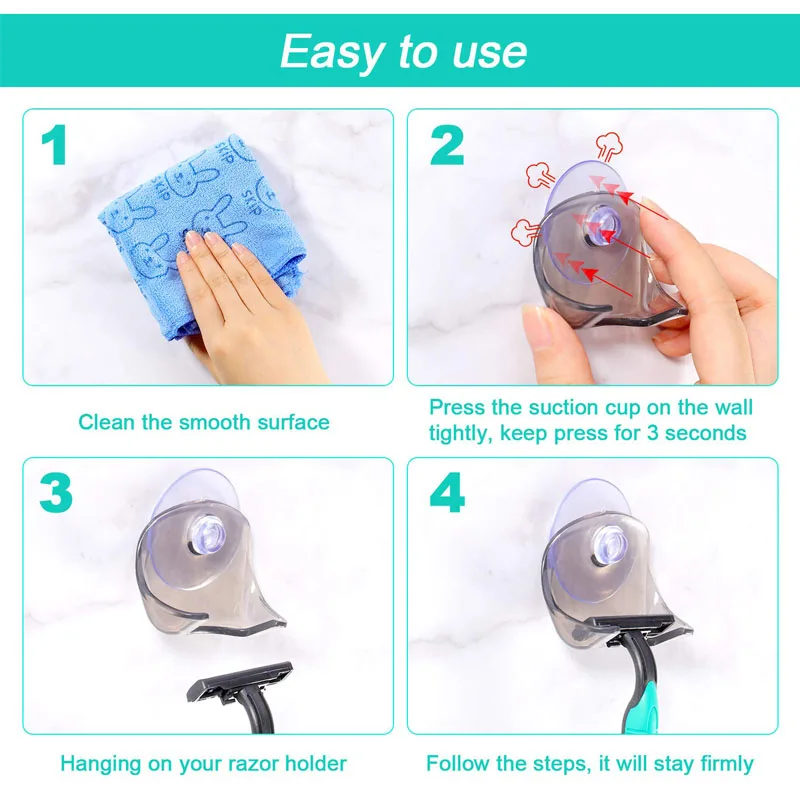 Easy to use

1

SKIP SKIP

Clean the smooth surface

2

Press the suction cup on the wall tightly, keep press for 3 seconds

3

Hanging on your razor holder

4

Follow the steps, it will stay firmly