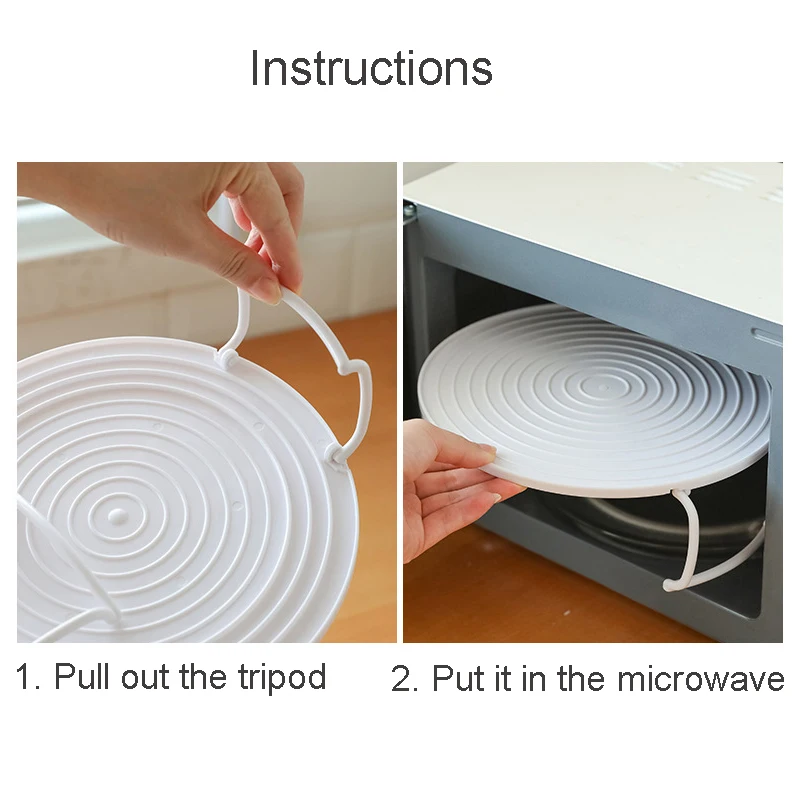 Instructions

1. Pull out the tripod

2. Put it in the microwave