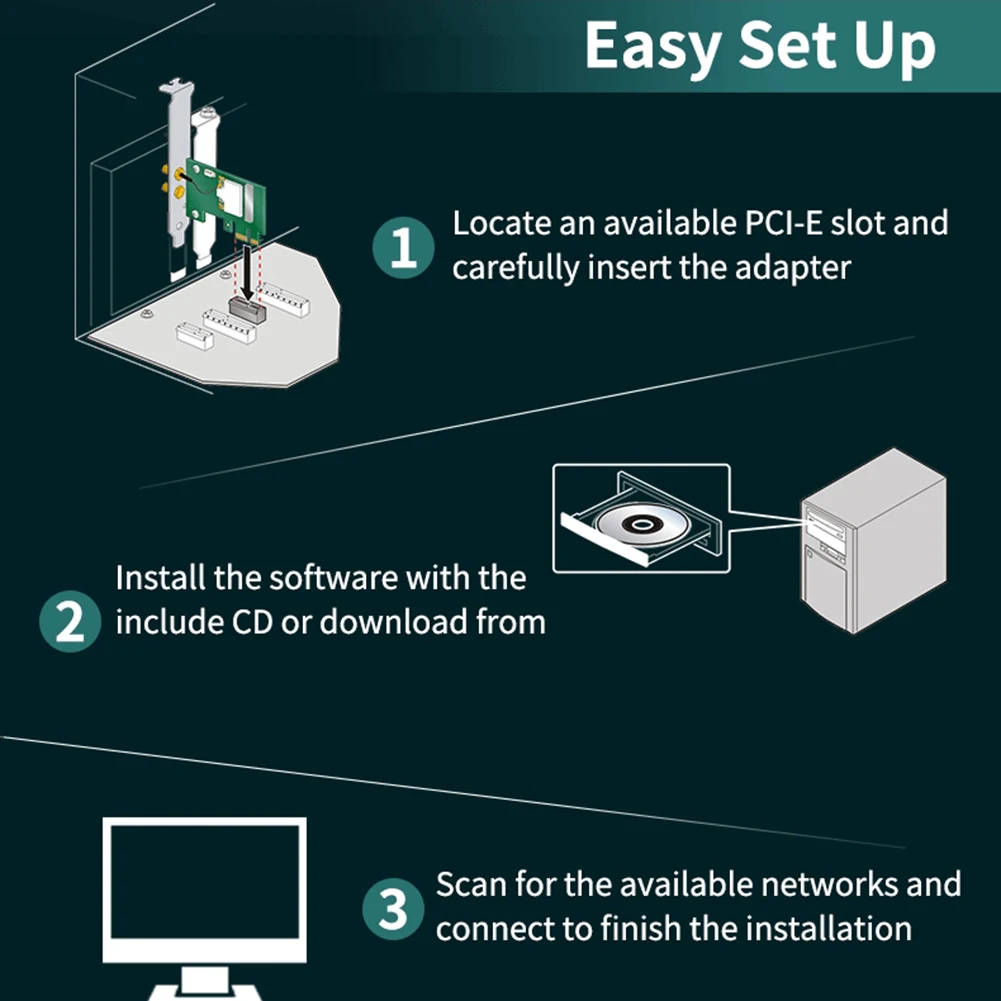 Easy Set Up

1 Locate an available PCI-E slot and carefully insert the adapter

2 Install the software with the include CD or download from

3 Scan for the available networks and connect to finish the installation