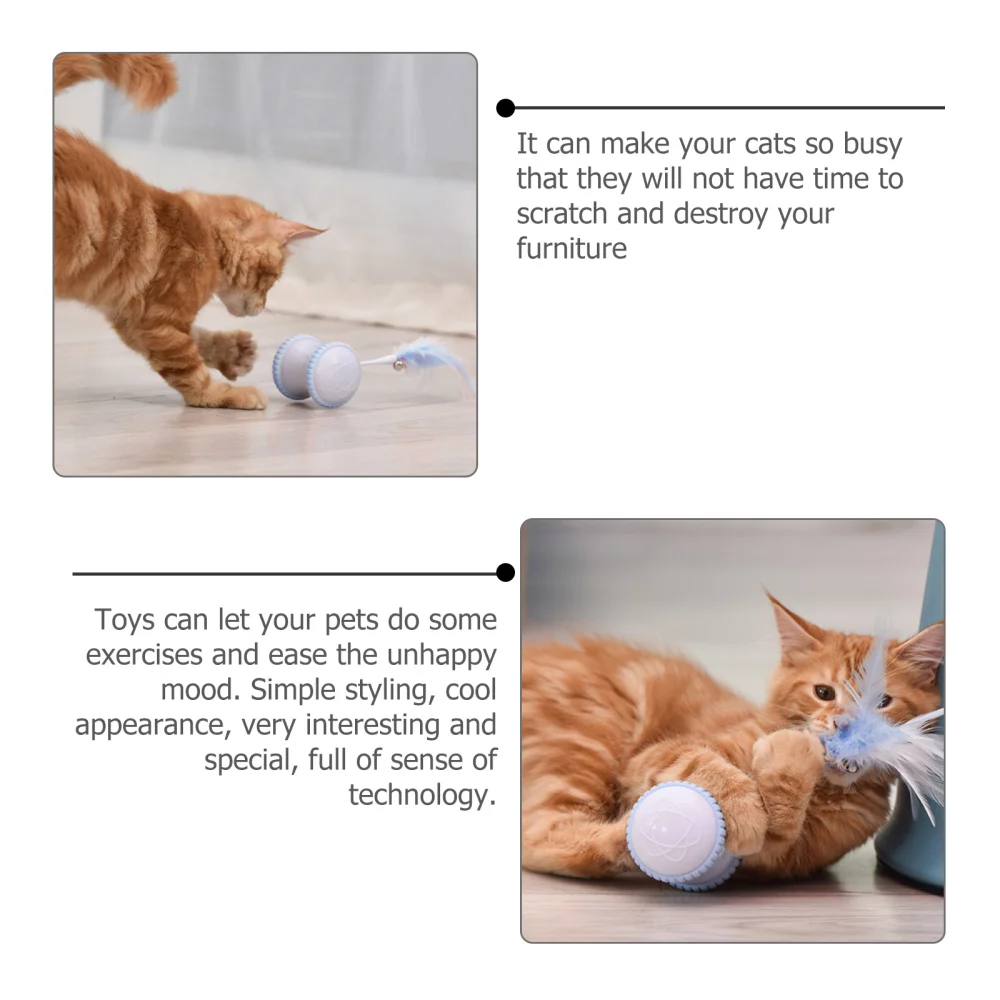 It can make your cats so busy that they will not have time to scratch and destroy your furniture

Toys can let your pets do some exercises and ease the unhappy mood. Simple styling, cool appearance, very interesting and special, full of sense of technology.