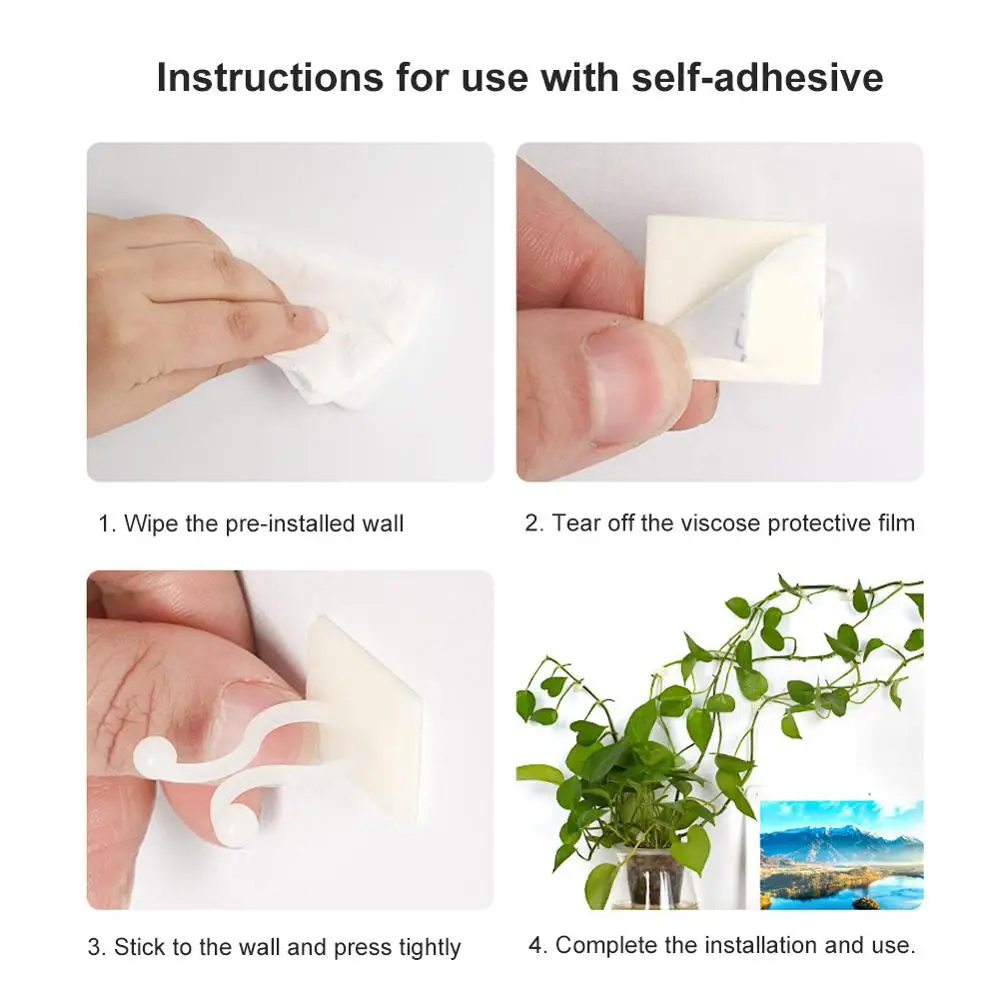 Instructions for use with self-adhesive

1. Wipe the pre-installed wall

2. Tear off the viscose protective film

3. Stick to the wall and press tightly

4. Complete the installation and use.