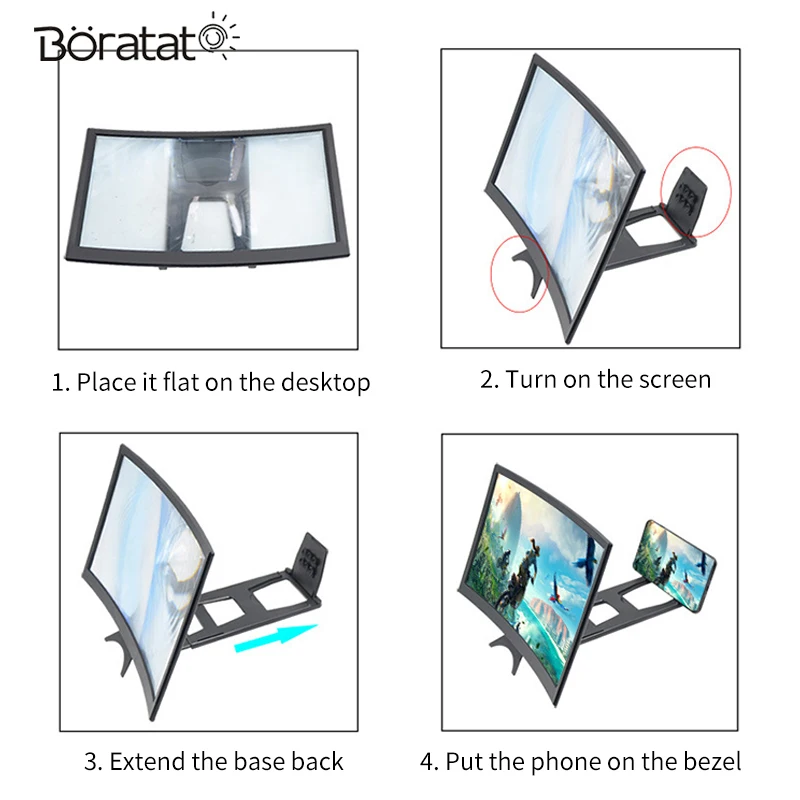 Böratat

1. Place it flat on the desktop

2. Turn on the screen

3. Extend the base back

4. Put the phone on the bezel