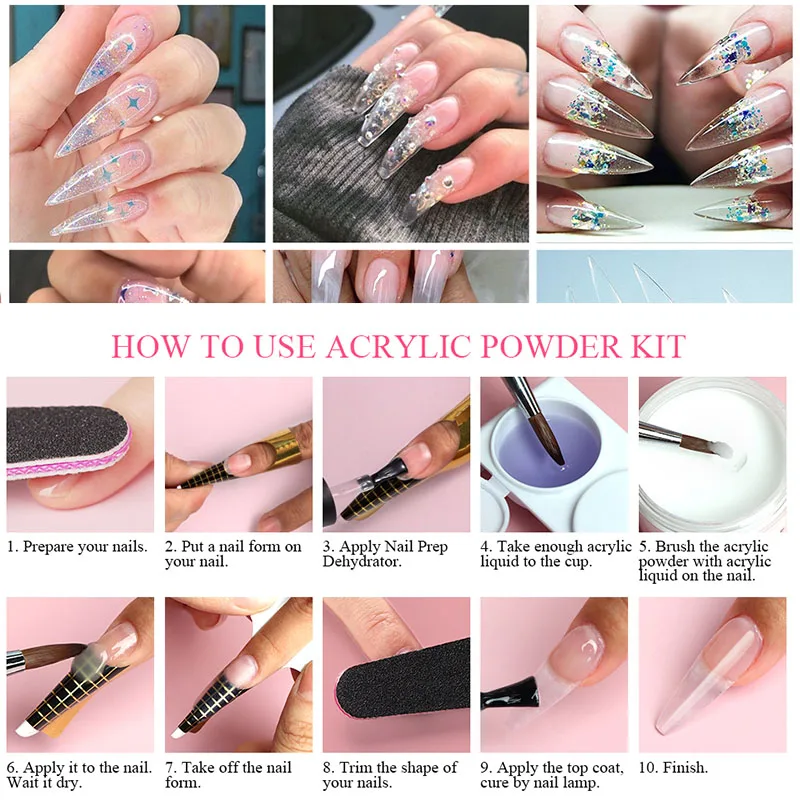 HOW TO USE ACRYLIC POWDER KIT

1. Prepare your nails.

2. Put a nail form on your nail.

3. Apply Nail Prep Dehydrator.

4. Take enough acrylic liquid to the cup.

5. Brush the acrylic powder with acrylic liquid on the nail.

6. Apply it to the nail. Wait it dry.

7. Take off the nail form.

8. Trim the shape of your nails.

9. Apply the top coat, cure by nail lamp.

10. Finish.