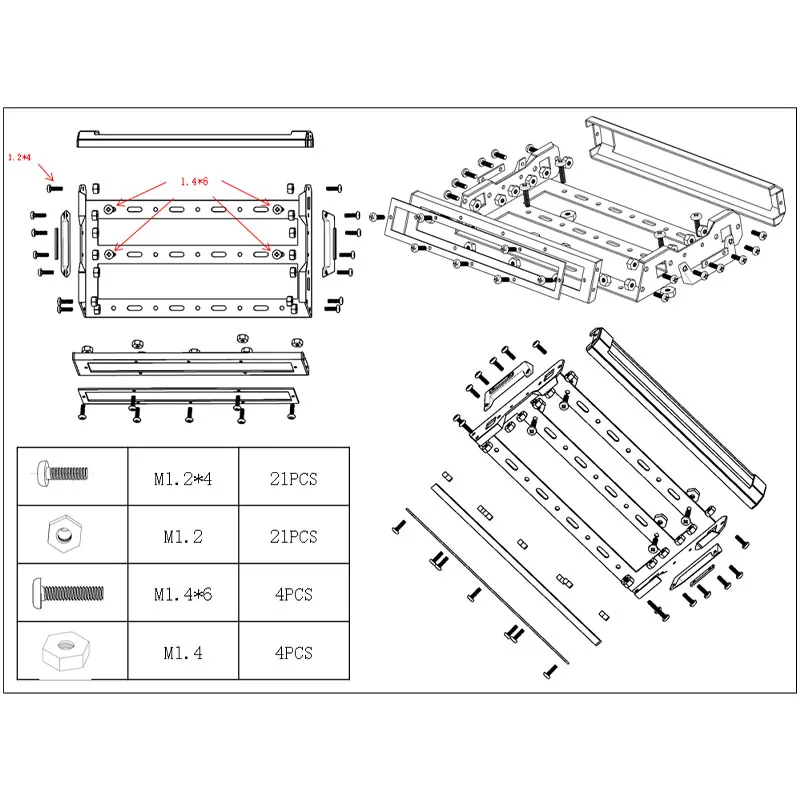 1.2*4

1.4*6

|  | M1.2*4 | 21PCS |
|---|---|---|
|  | M1.2 | 21PCS |
|  | M1.4*6 | 4PCS |
|  | M1.4 | 4PCS |