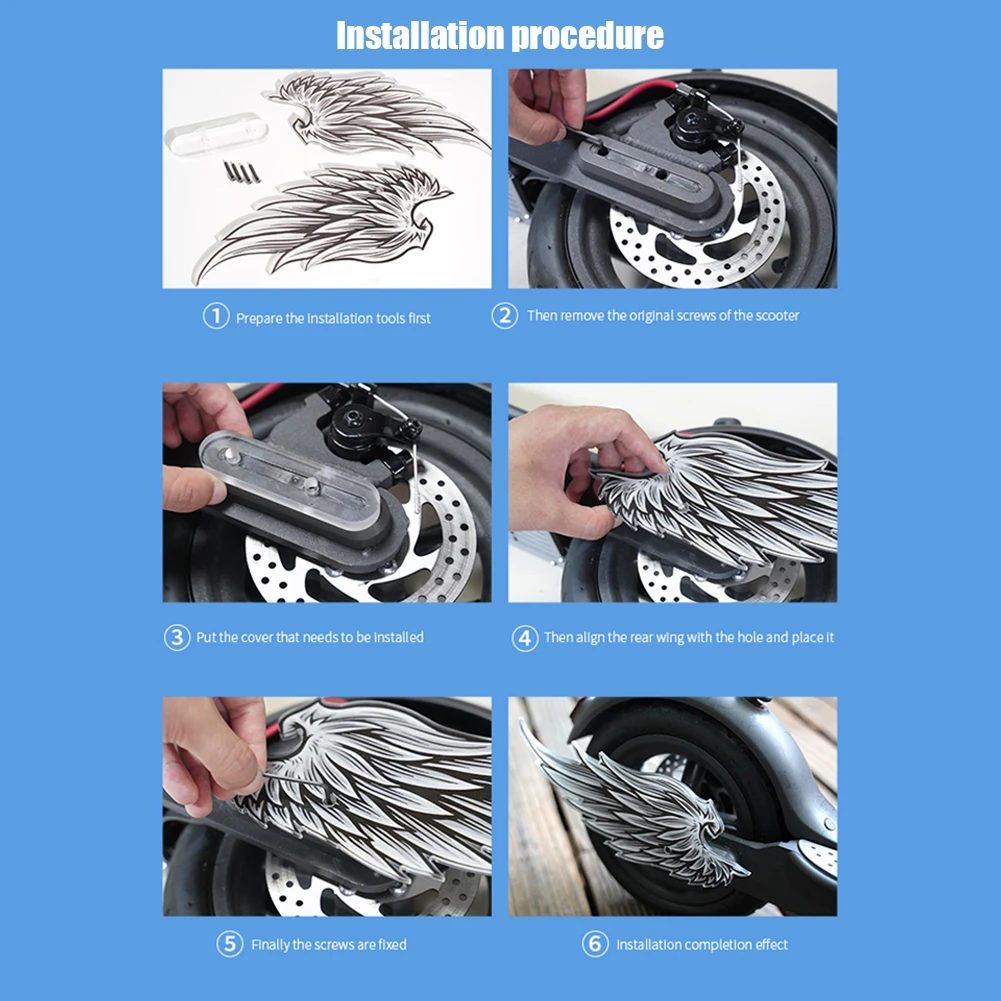 Installation procedure

① Prepare the installation tools first

② Then remove the original screws of the scooter

③ Put the cover that needs to be installed

④ Then align the rear wing with the hole and place it

⑤ Finally the screws are fixed

⑥ Installation completion effect