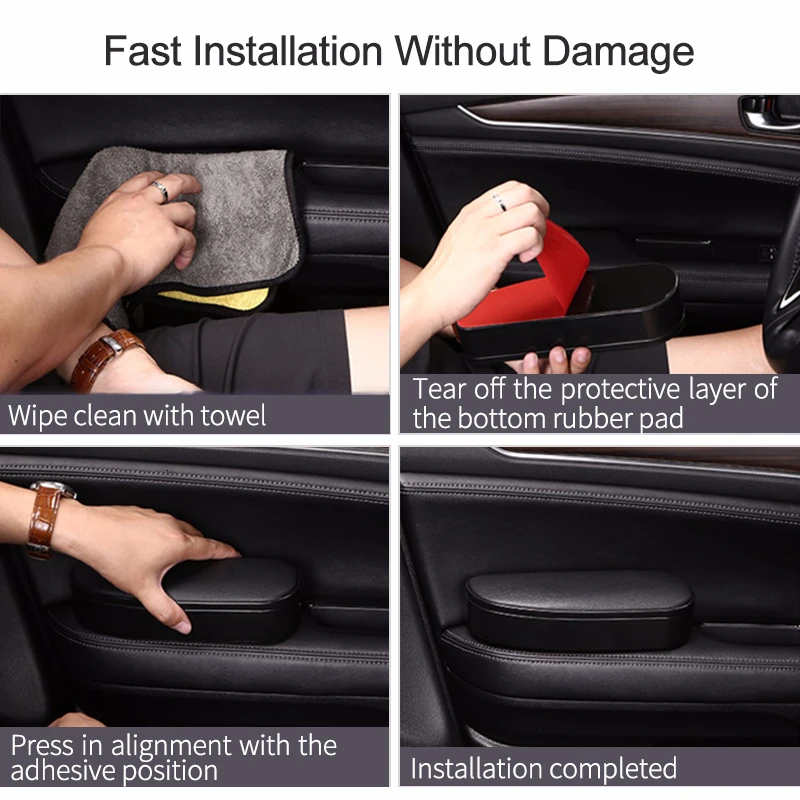 Fast Installation Without Damage

Wipe clean with towel

Tear off the protective layer of the bottom rubber pad

Press in alignment with the adhesive position

Installation completed