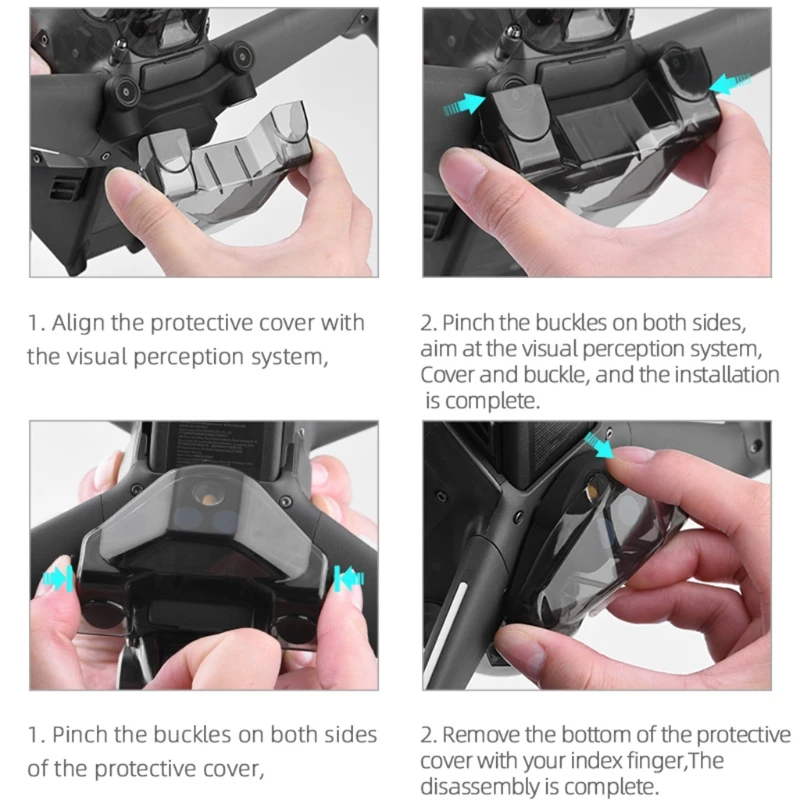 1. Align the protective cover with the visual perception system,

2. Pinch the buckles on both sides, aim at the visual perception system, Cover and buckle, and the installation is complete.

1. Pinch the buckles on both sides of the protective cover,

2. Remove the bottom of the protective cover with your index finger,The disassembly is complete.