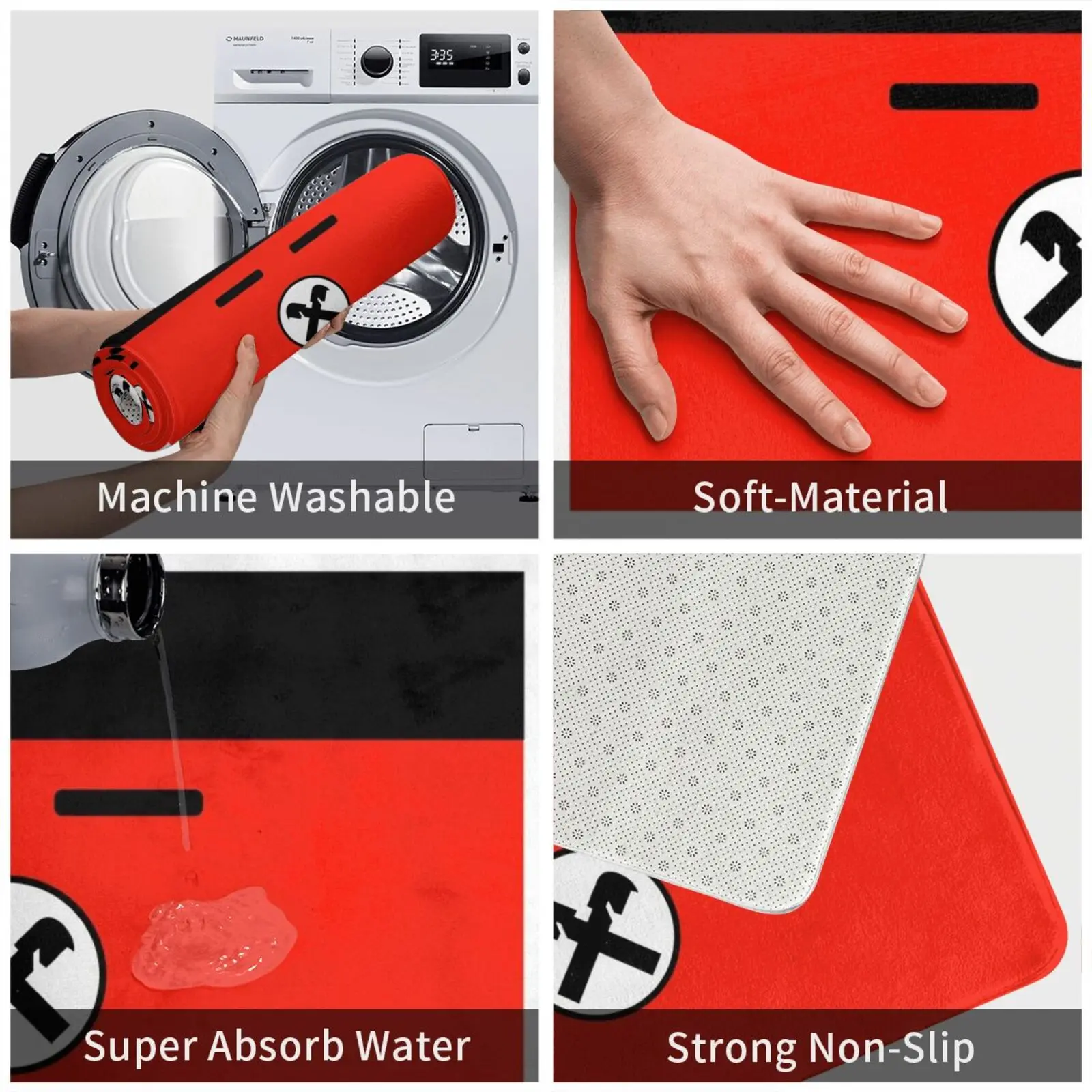 MAUNFELD

3:35

Machine Washable

Soft-Material

Super Absorb Water

Strong Non-Slip