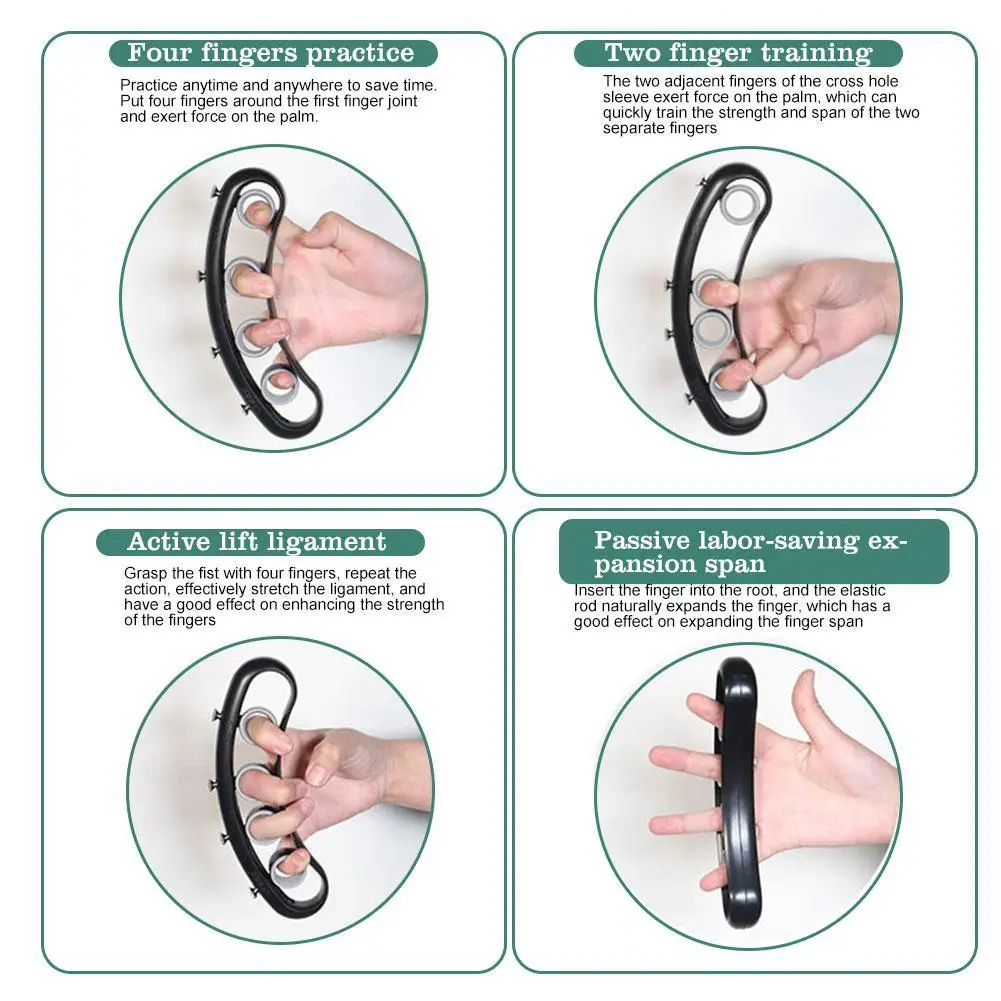 Four fingers practice

Practice anytime and anywhere to save time. Put four fingers around the first finger joint and exert force on the palm.

Two finger training

The two adjacent fingers of the cross hole sleeve exert force on the palm, which can quickly train the strength and span of the two separate fingers

Active lift ligament

Grasp the fist with four fingers, repeat the action, effectively stretch the ligament, and have a good effect on enhancing the strength of the fingers

Passive labor-saving expansion span

Insert the finger into the root, and the elastic rod naturally expands the finger, which has a good effect on expanding the finger span