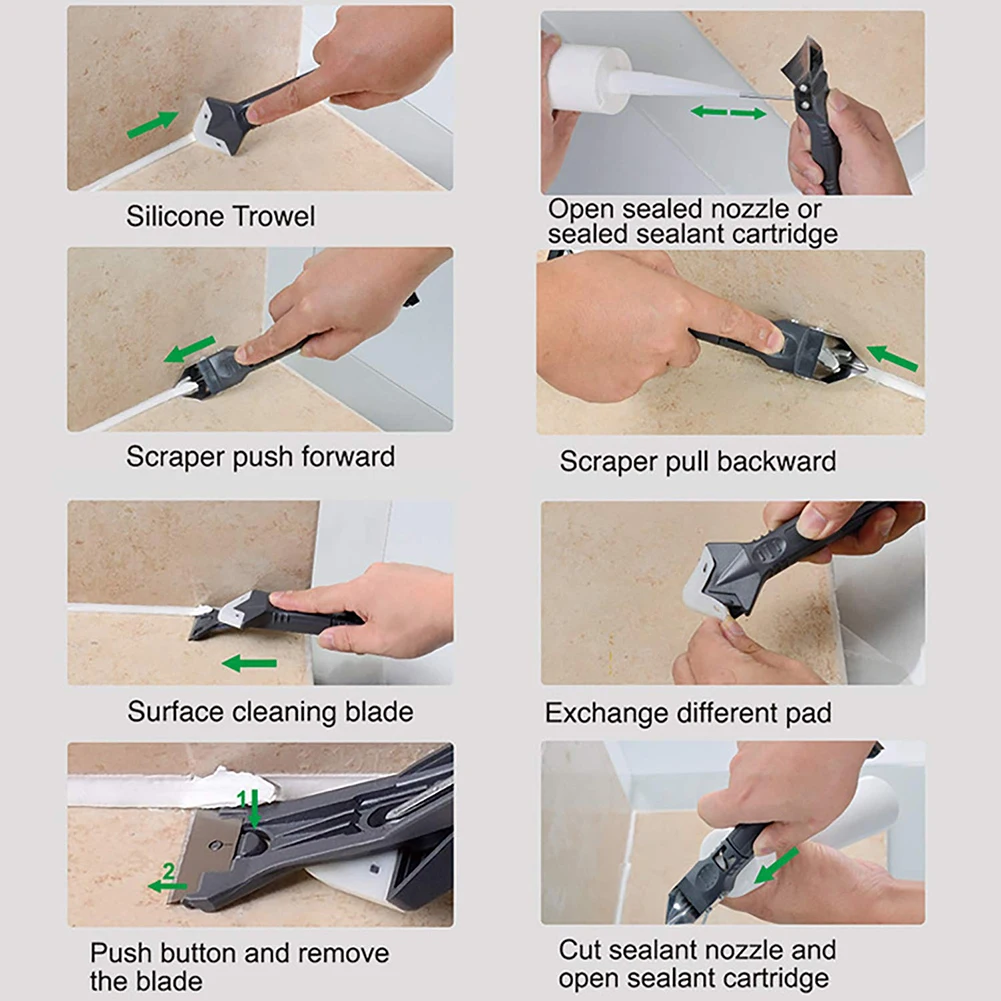 Silicone Trowel

Open sealed nozzle or sealed sealant cartridge

Scraper push forward

Scraper pull backward

Surface cleaning blade

Exchange different pad

1

2

Push button and remove the blade

Cut sealant nozzle and open sealant cartridge