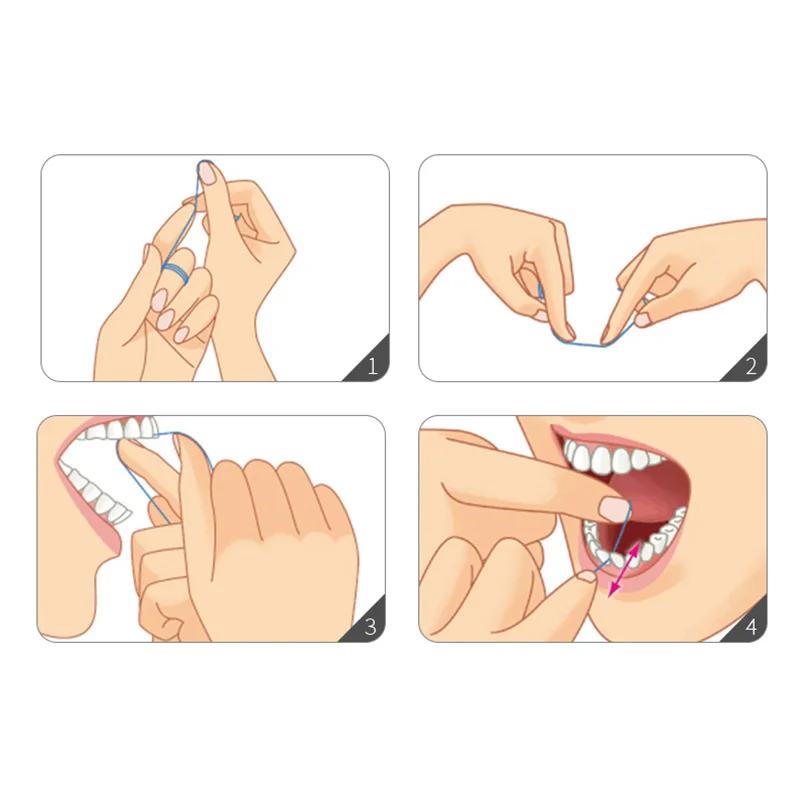 1

2

3

4