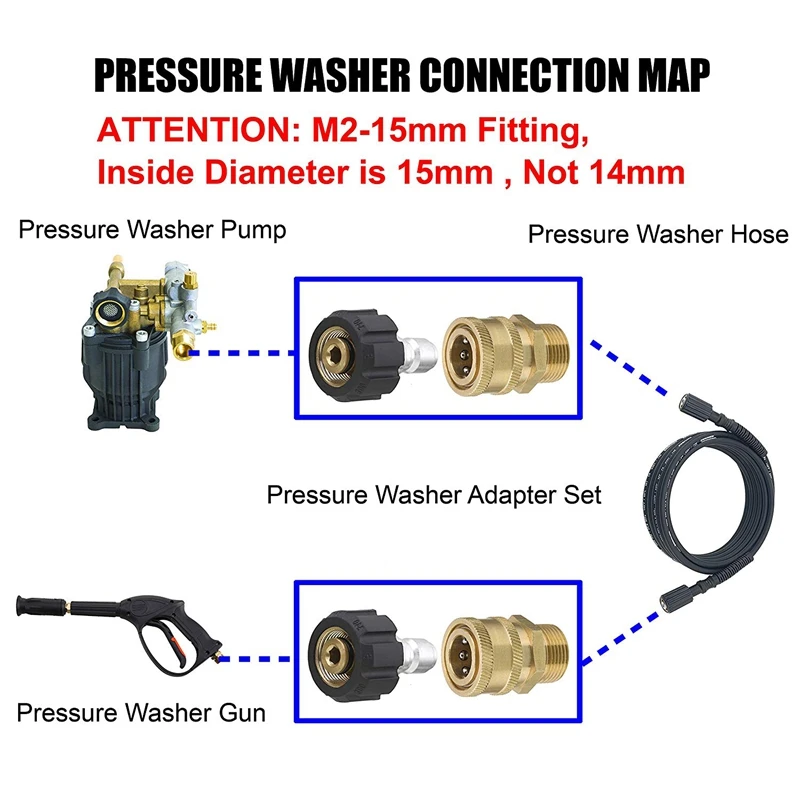 PRESSURE WASHER CONNECTION MAP

ATTENTION: M2-15mm Fitting, Inside Diameter is 15mm , Not 14mm

Pressure Washer Pump

Pressure Washer Hose

Pressure Washer Adapter Set

Pressure Washer Gun