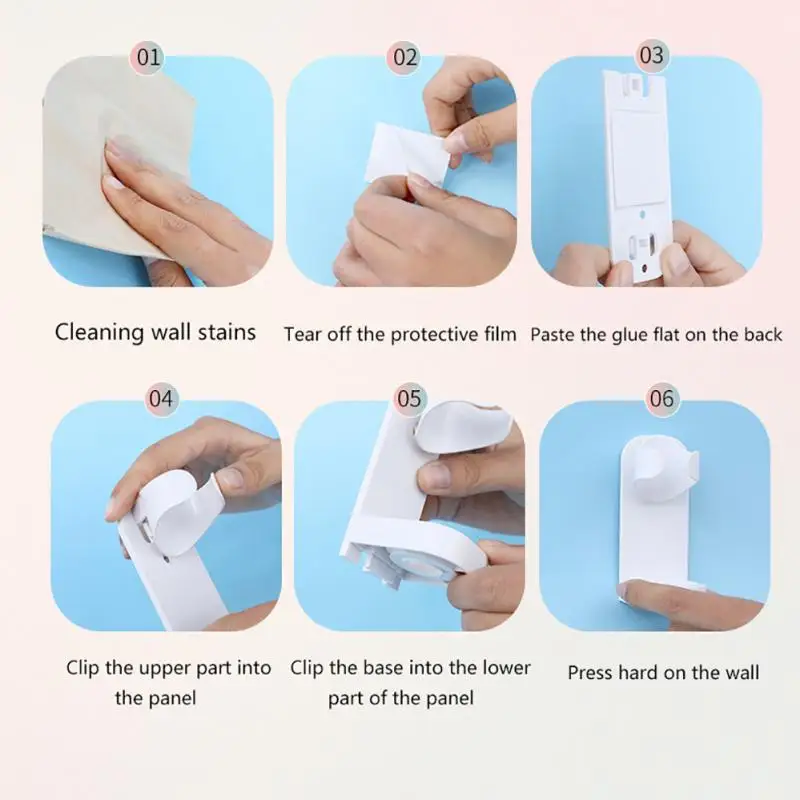 01

Cleaning wall stains

02

Tear off the protective film

03

Paste the glue flat on the back

04

Clip the upper part into the panel

05

Clip the base into the lower part of the panel

06

Press hard on the wall