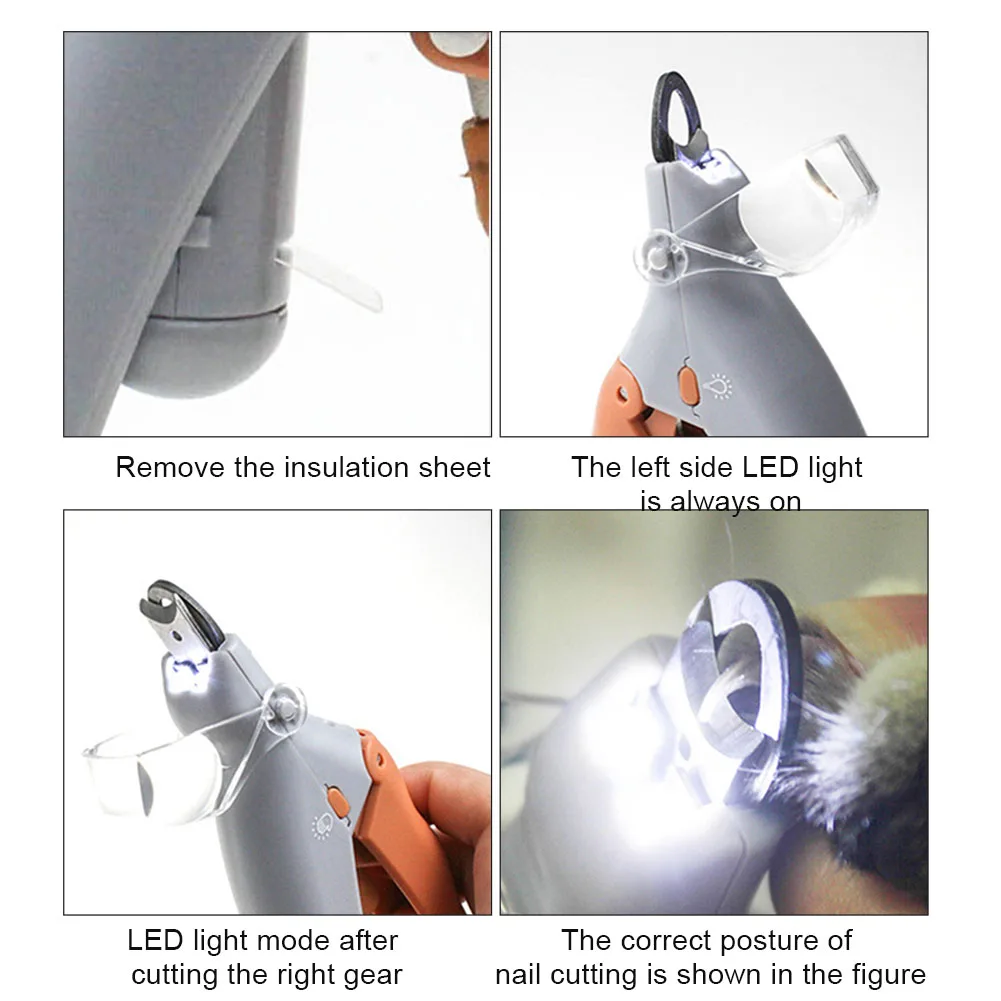 Remove the insulation sheet

The left side LED light is always on

LED light mode after cutting the right gear

The correct posture of nail cutting is shown in the figure