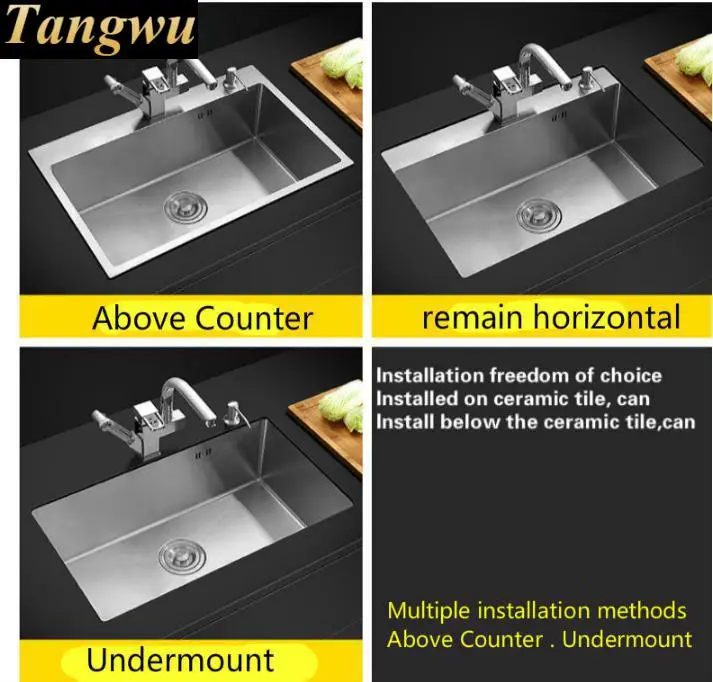 Tangwu

Above Counter

remain horizontal

Undermount

Installation freedom of choice
Installed on ceramic tile, can
Install below the ceramic tile,can

Multiple installation methods
Above Counter . Undermount