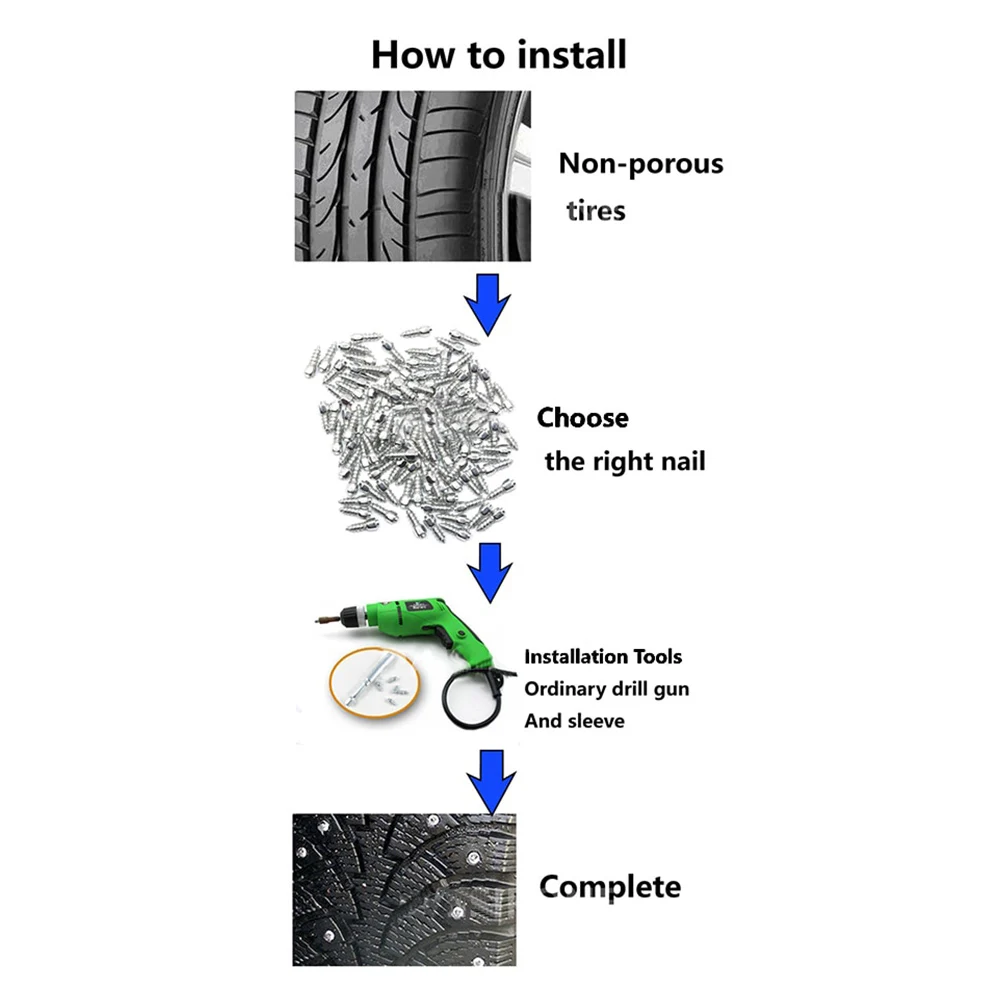 How to install

Non-porous tires

Choose the right nail

Installation Tools
Ordinary drill gun
And sleeve

Complete