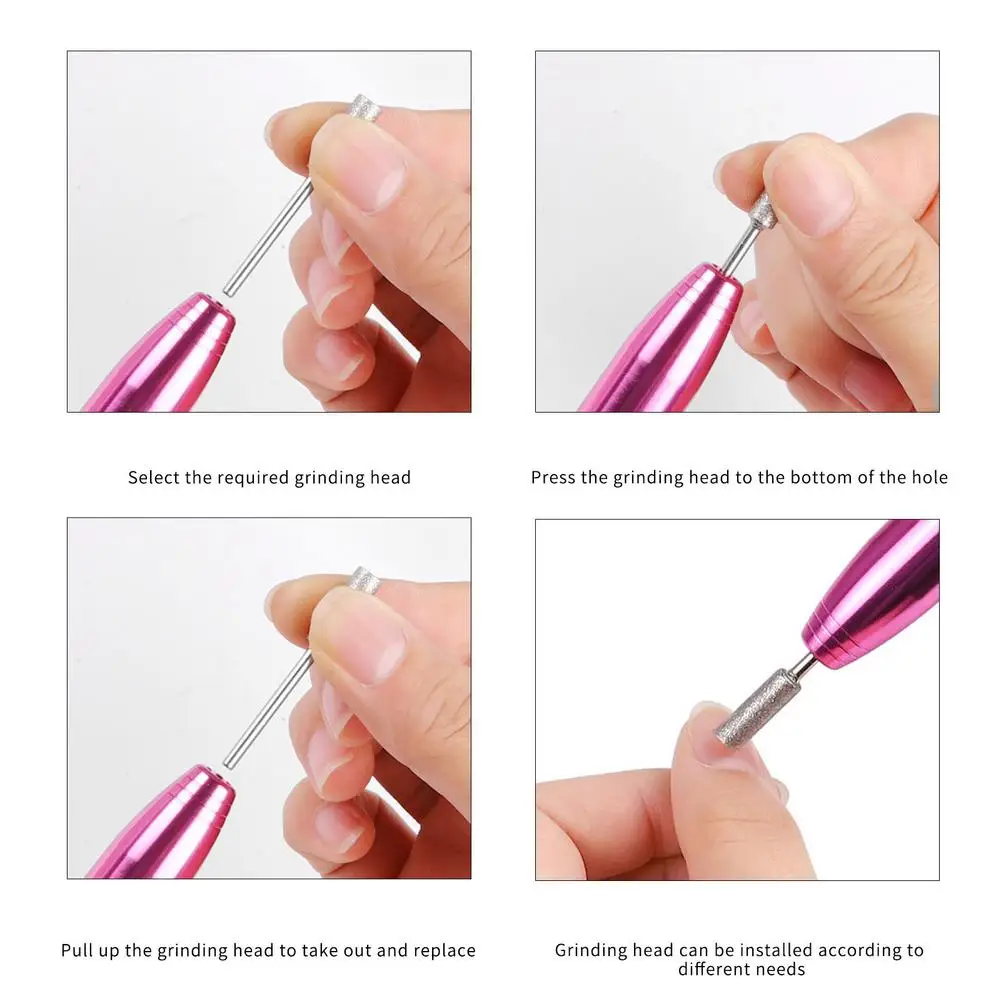 Select the required grinding head

Press the grinding head to the bottom of the hole

Pull up the grinding head to take out and replace

Grinding head can be installed according to different needs