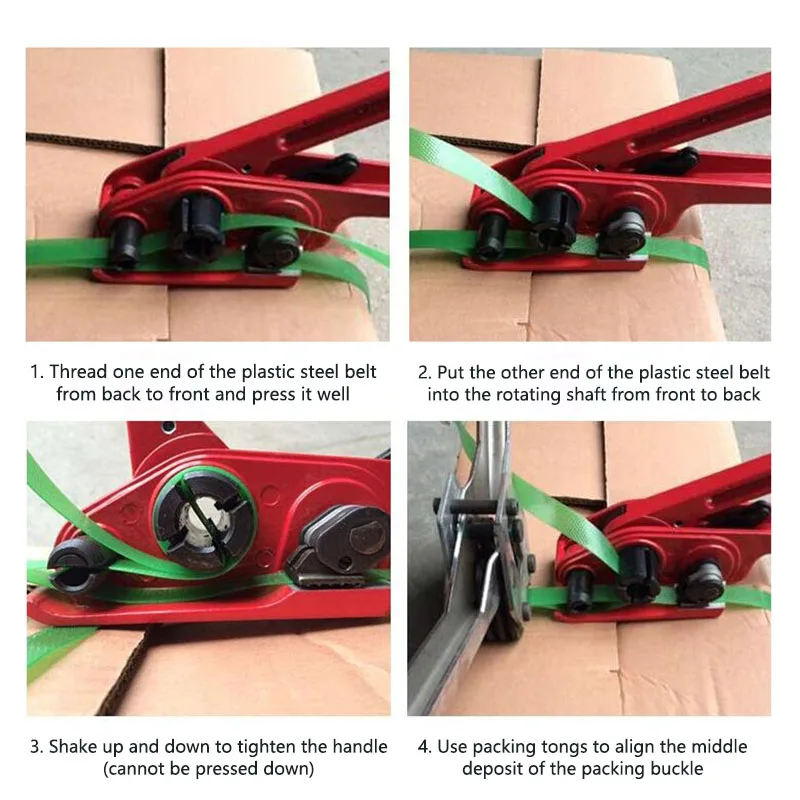 1. Thread one end of the plastic steel belt from back to front and press it well

2. Put the other end of the plastic steel belt into the rotating shaft from front to back

3. Shake up and down to tighten the handle (cannot be pressed down)

4. Use packing tongs to align the middle deposit of the packing buckle