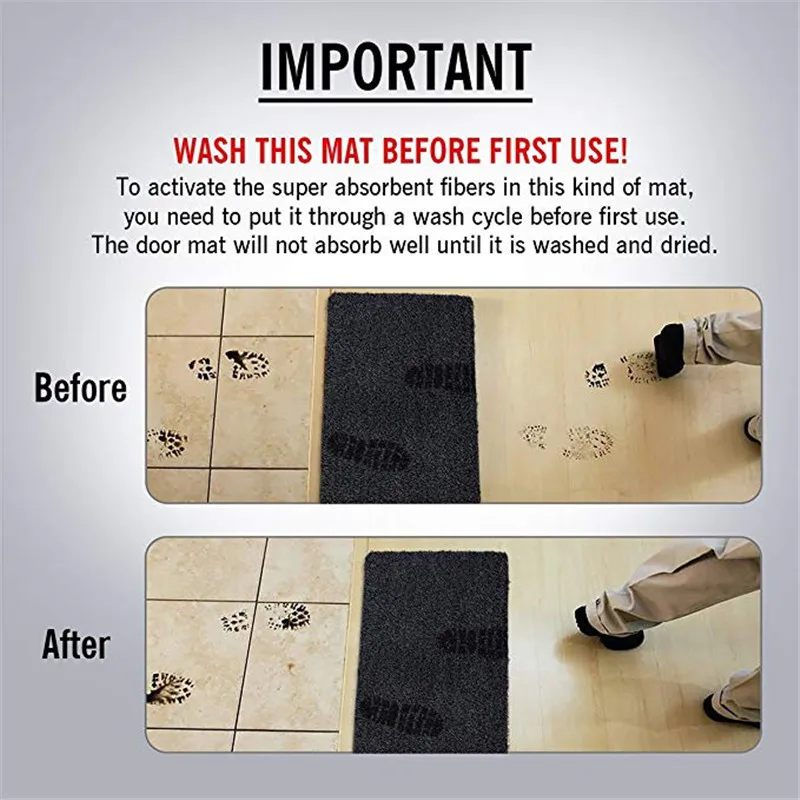 IMPORTANT

WASH THIS MAT BEFORE FIRST USE!

To activate the super absorbent fibers in this kind of mat, you need to put it through a wash cycle before first use. The door mat will not absorb well until it is washed and dried.

Before

After