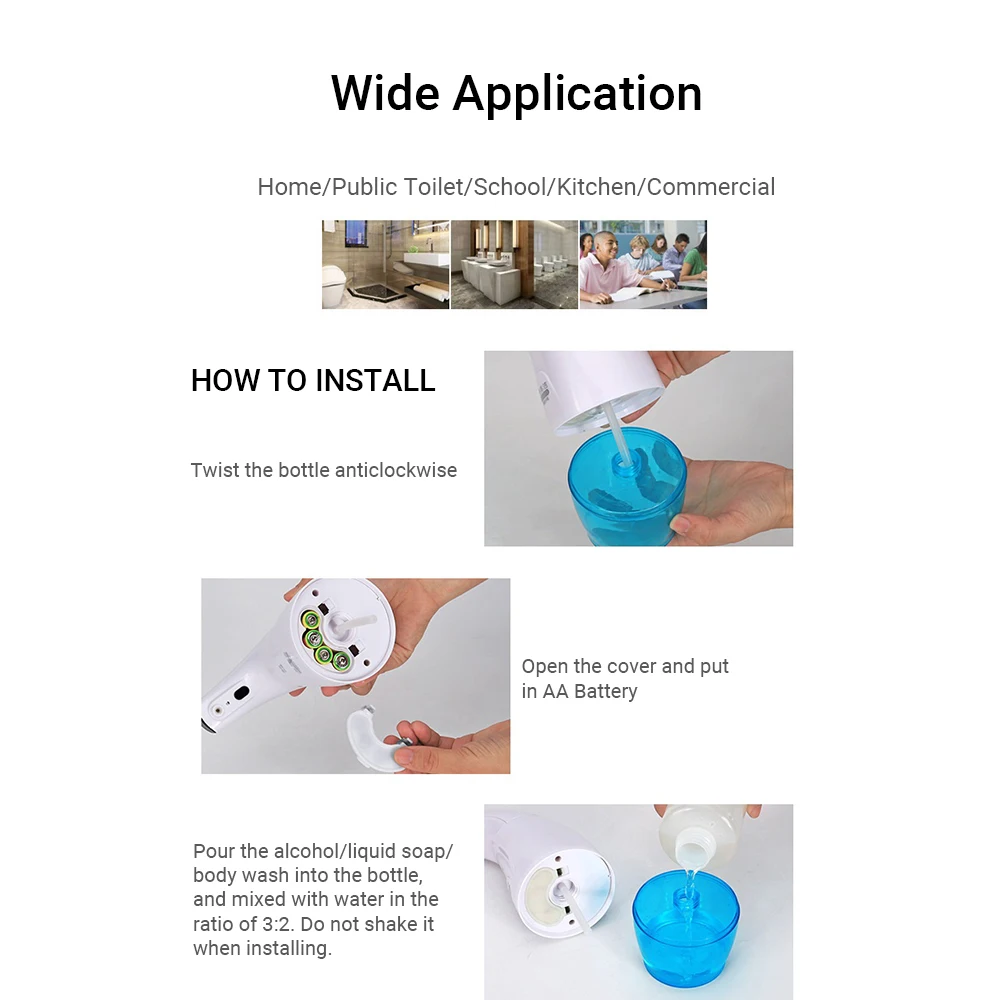 Wide Application

Home/Public Toilet/School/Kitchen/Commercial

HOW TO INSTALL

Twist the bottle anticlockwise

Open the cover and put in AA Battery

Pour the alcohol/liquid soap/ body wash into the bottle, and mixed with water in the ratio of 3:2. Do not shake it when installing.