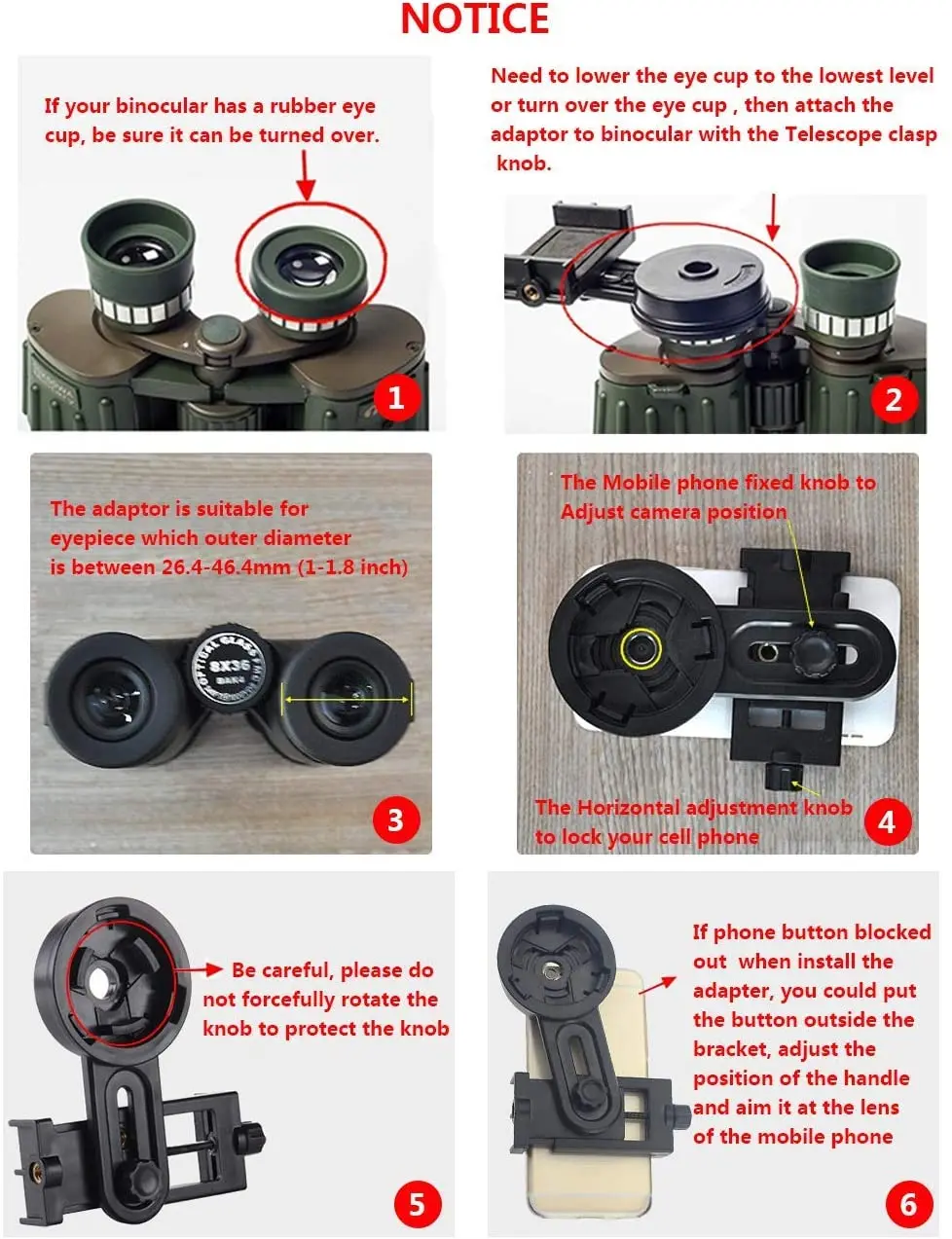 NOTICE

If your binocular has a rubber eye cup, be sure it can be turned over.

1

Need to lower the eye cup to the lowest level or turn over the eye cup , then attach the adaptor to binocular with the Telescope clasp knob.

2

The adaptor is suitable for eyepiece which outer diameter is between 26.4-46.4mm (1-1.8 inch)

OPTICAL GLASS 8X36 BAK4

3

The Mobile phone fixed knob to Adjust camera position

The Horizontal adjustment knob to lock your cell phone

4

Be careful, please do not forcefully rotate the knob to protect the knob

5

If phone button blocked out when install the adapter, you could put the button outside the bracket, adjust the position of the handle and aim it at the lens of the mobile phone

6