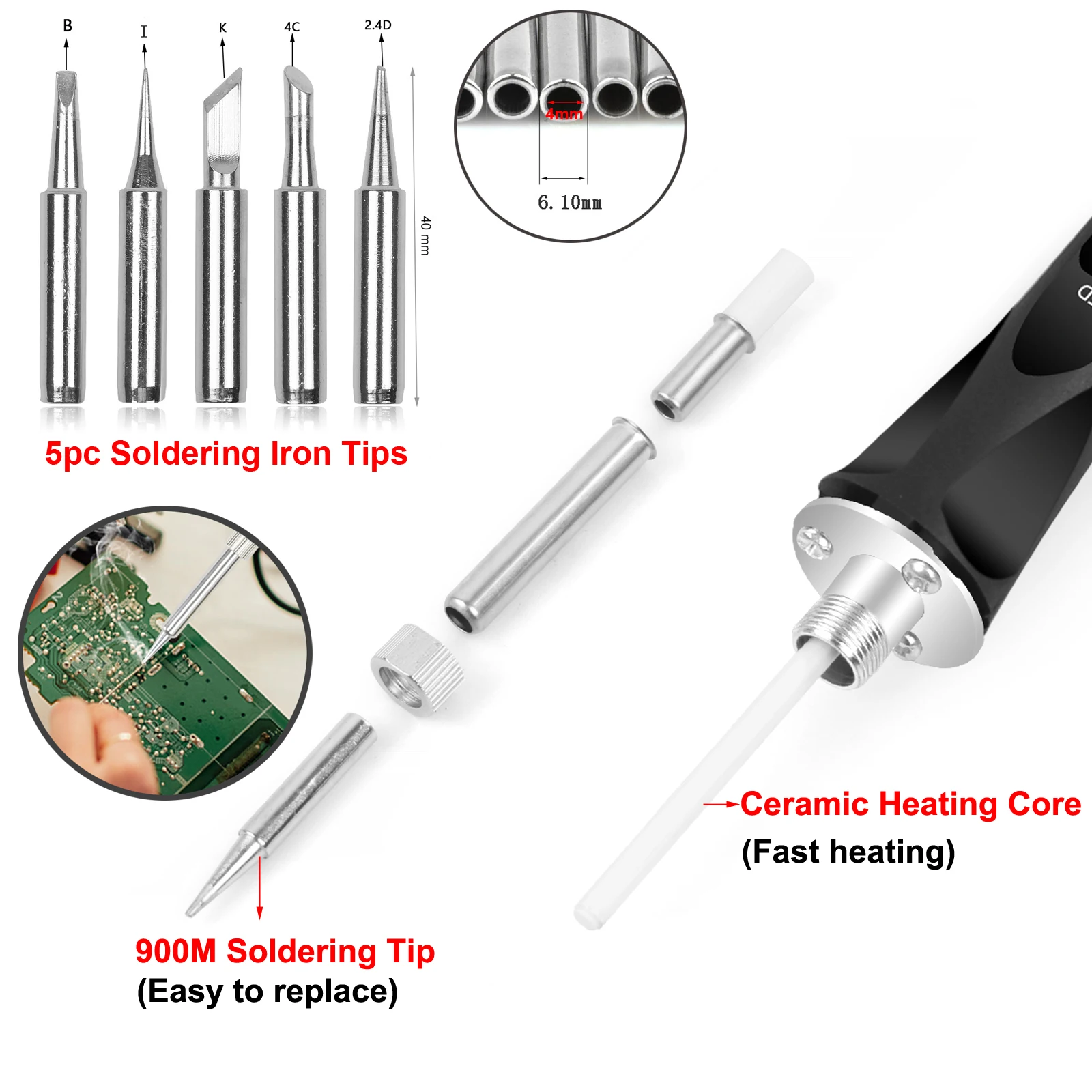 B I K 4C 2.4D

40 mm

4mm

6. 10mm

5pc Soldering Iron Tips

Ceramic Heating Core
(Fast heating)

900M Soldering Tip
(Easy to replace)