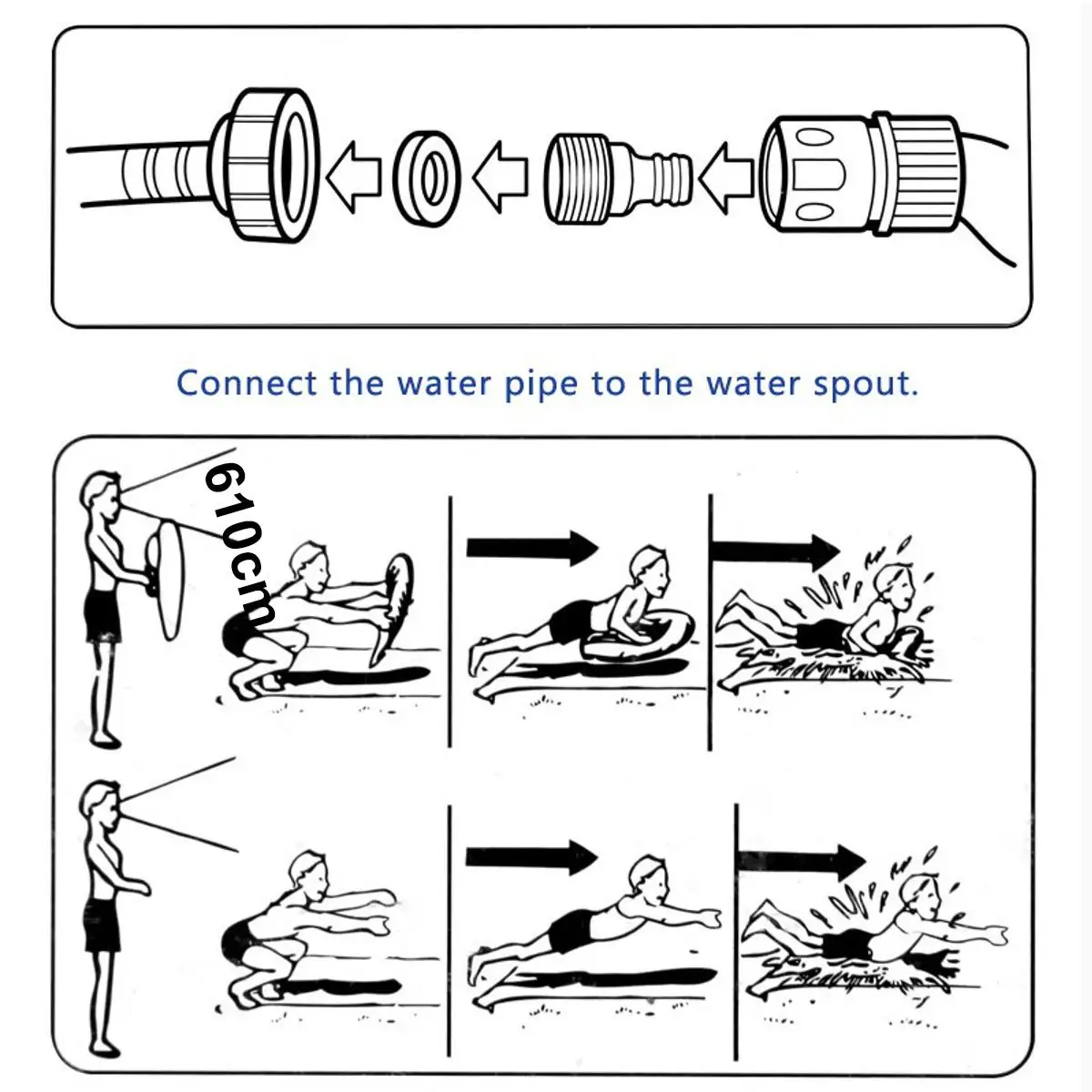 Connect the water pipe to the water spout.

610cm