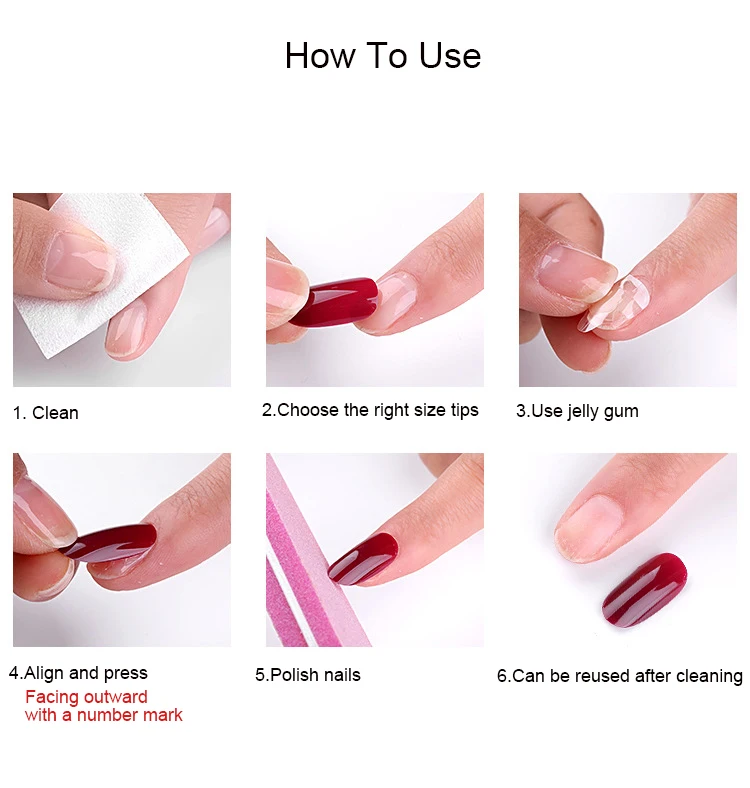 How To Use

1. Clean

2.Choose the right size tips

3.Use jelly gum

4.Align and press
Facing outward with a number mark

5.Polish nails

6.Can be reused after cleaning