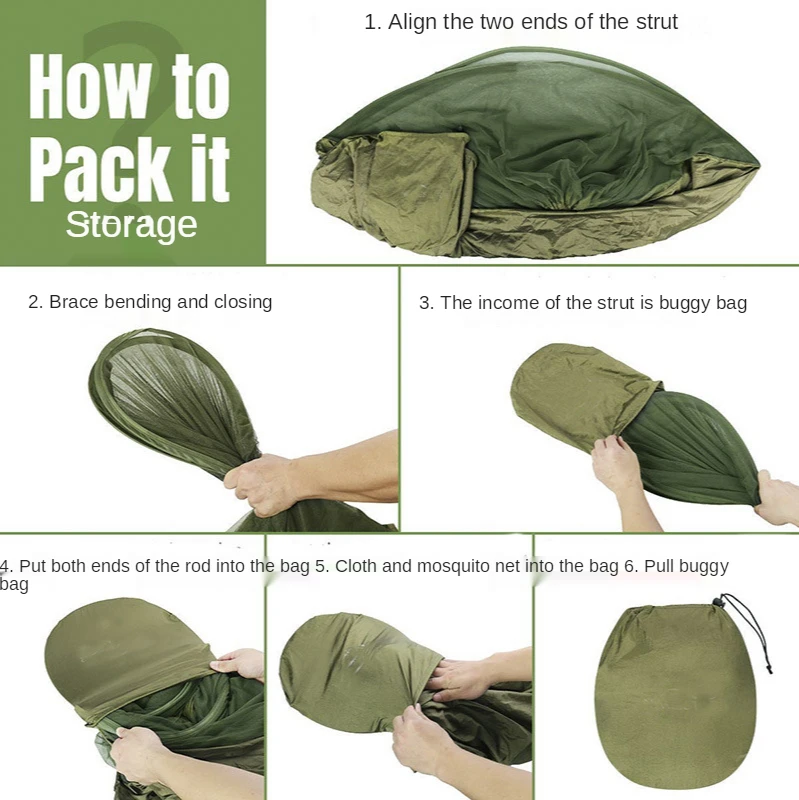 How to Pack it
Storage

1. Align the two ends of the strut

2. Brace bending and closing

3. The income of the strut is buggy bag

4. Put both ends of the rod into the bag 5. Cloth and mosquito net into the bag 6. Pull buggy bag