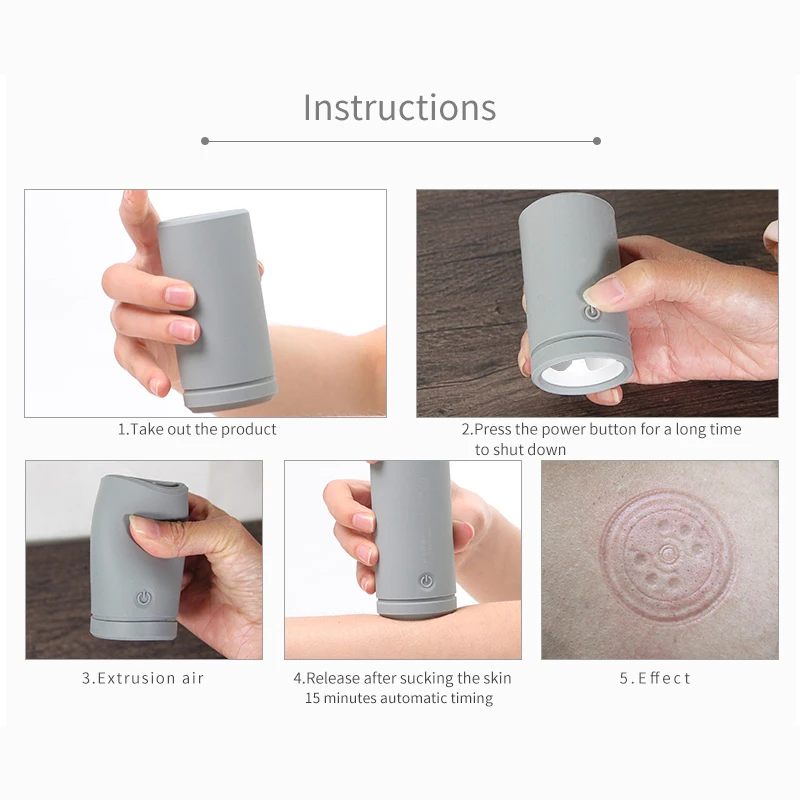 Instructions

1.Take out the product

2.Press the power button for a long time to shut down

3.Extrusion air

4.Release after sucking the skin 15 minutes automatic timing

5.Effect