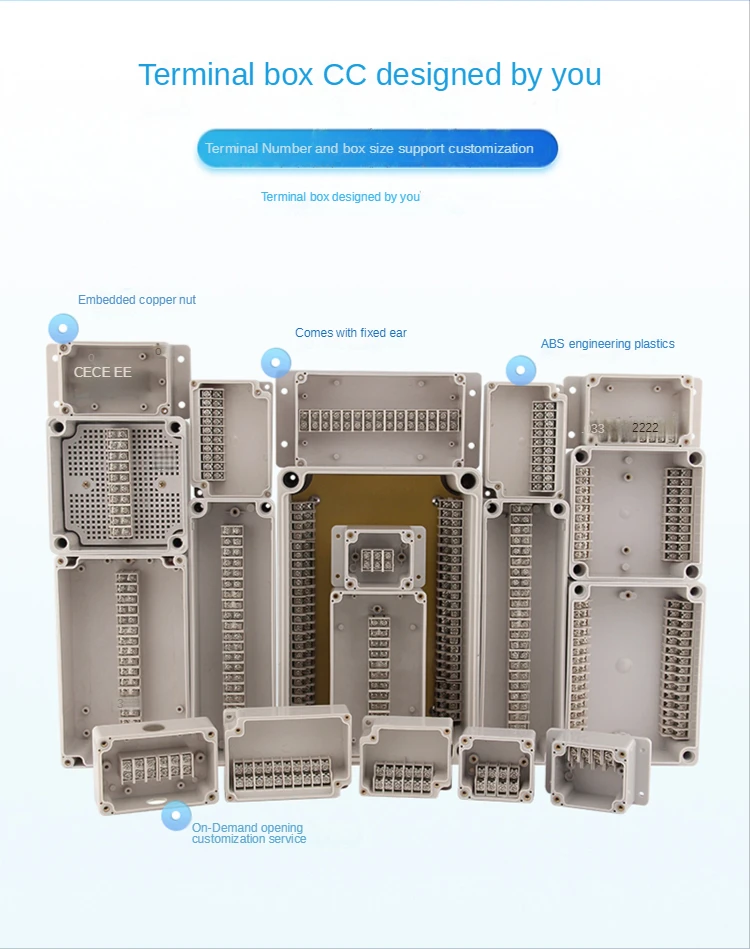 Terminal box CC designed by you

Terminal Number and box size support customization

Terminal box designed by you

Embedded copper nut

Comes with fixed ear

ABS engineering plastics

CECE EE

33 2222

On-Demand opening customization service