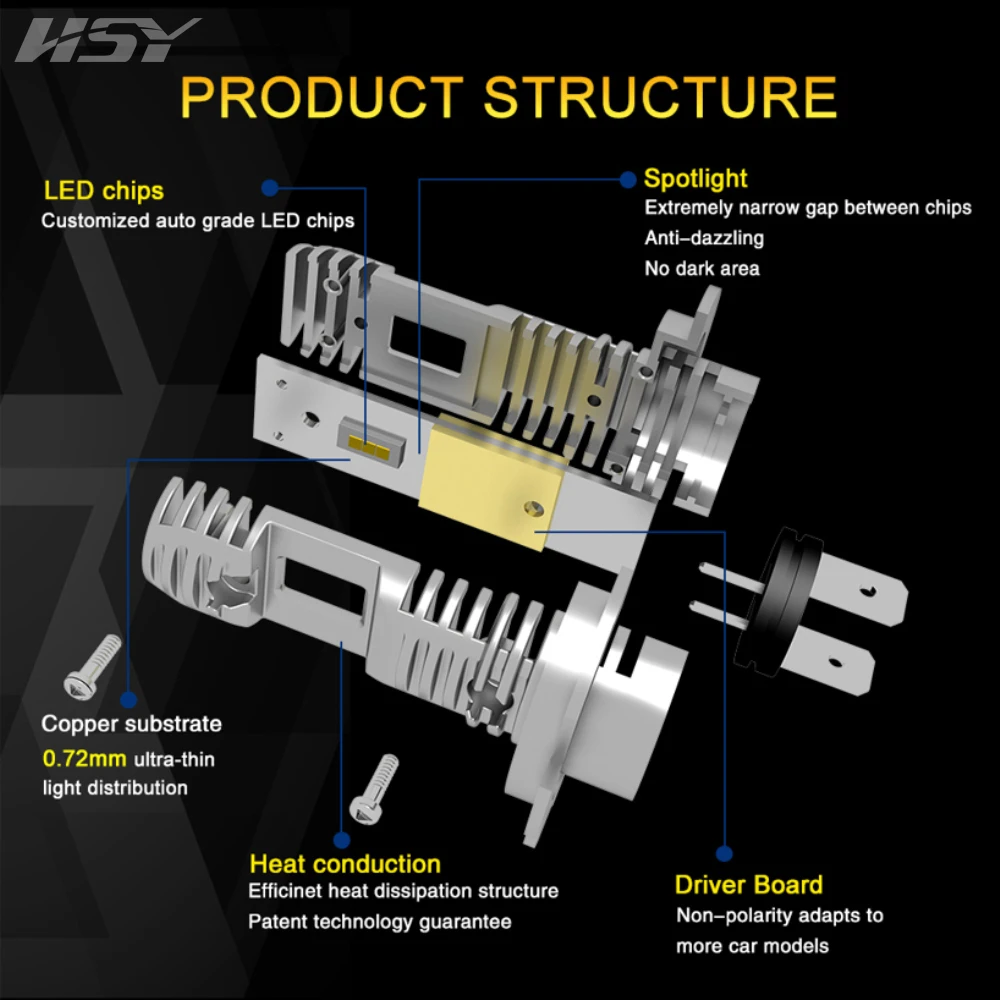 HSY

PRODUCT STRUCTURE

LED chips
Customized auto grade LED chips

Spotlight
Extremely narrow gap between chips
Anti–dazzling
No dark area

Copper substrate
0.72mm ultra-thin light distribution

Heat conduction
Efficinet heat dissipation structure
Patent technology guarantee

Driver Board
Non–polarity adapts to more car models