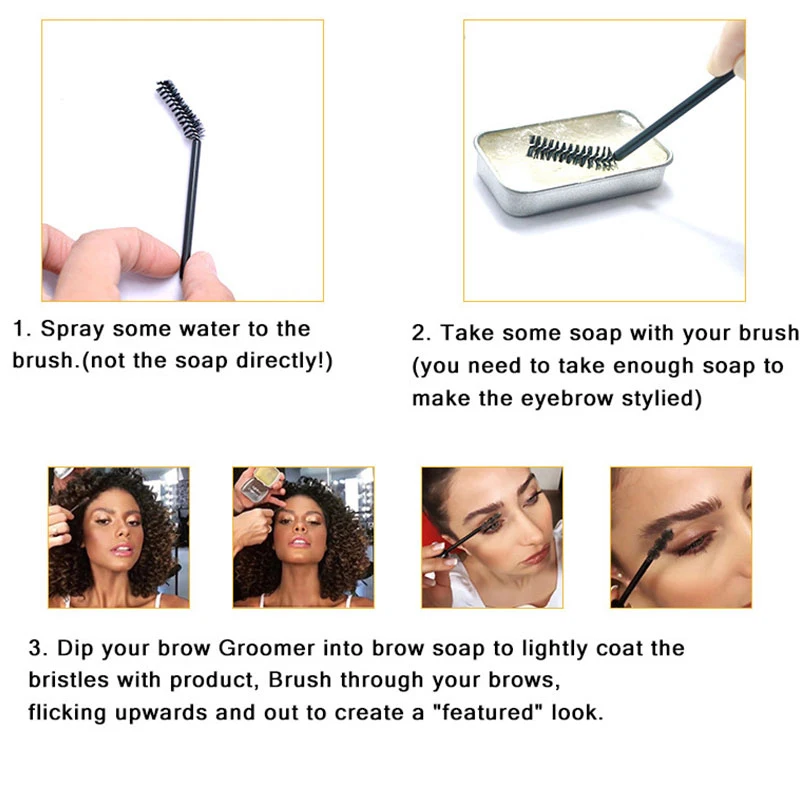 1. Spray some water to the brush.(not the soap directly!)

2. Take some soap with your brush (you need to take enough soap to make the eyebrow stylied)

3. Dip your brow Groomer into brow soap to lightly coat the bristles with product, Brush through your brows, flicking upwards and out to create a "featured" look.